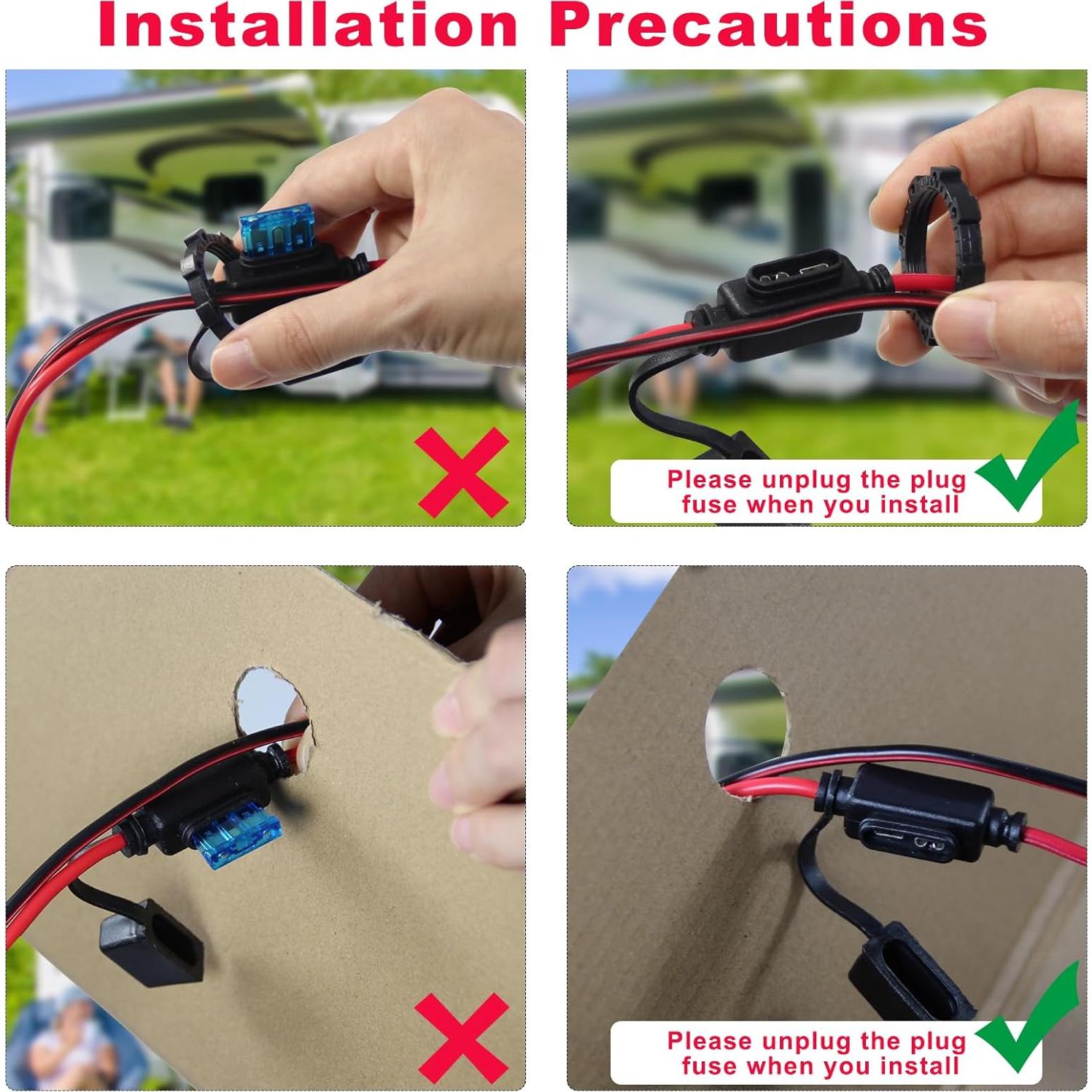 Installation Precautions

Please unplug the plug fuse when you install

Please unplug the plug fuse when you install