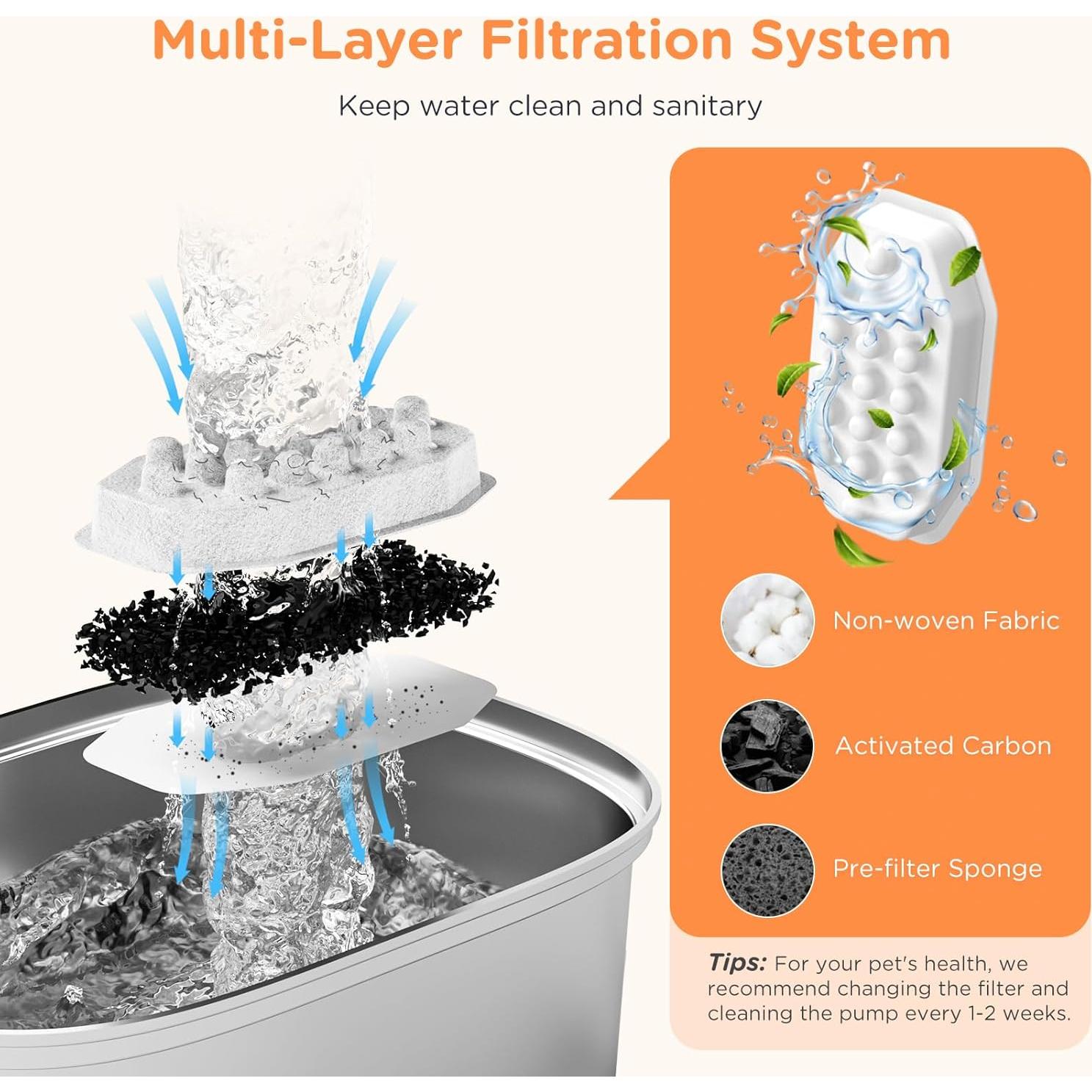 Multi-Layer Filtration System

Keep water clean and sanitary

Non-woven Fabric

Activated Carbon

Pre-filter Sponge

Tips: For your pet's health, we recommend changing the filter and cleaning the pump every 1-2 weeks.