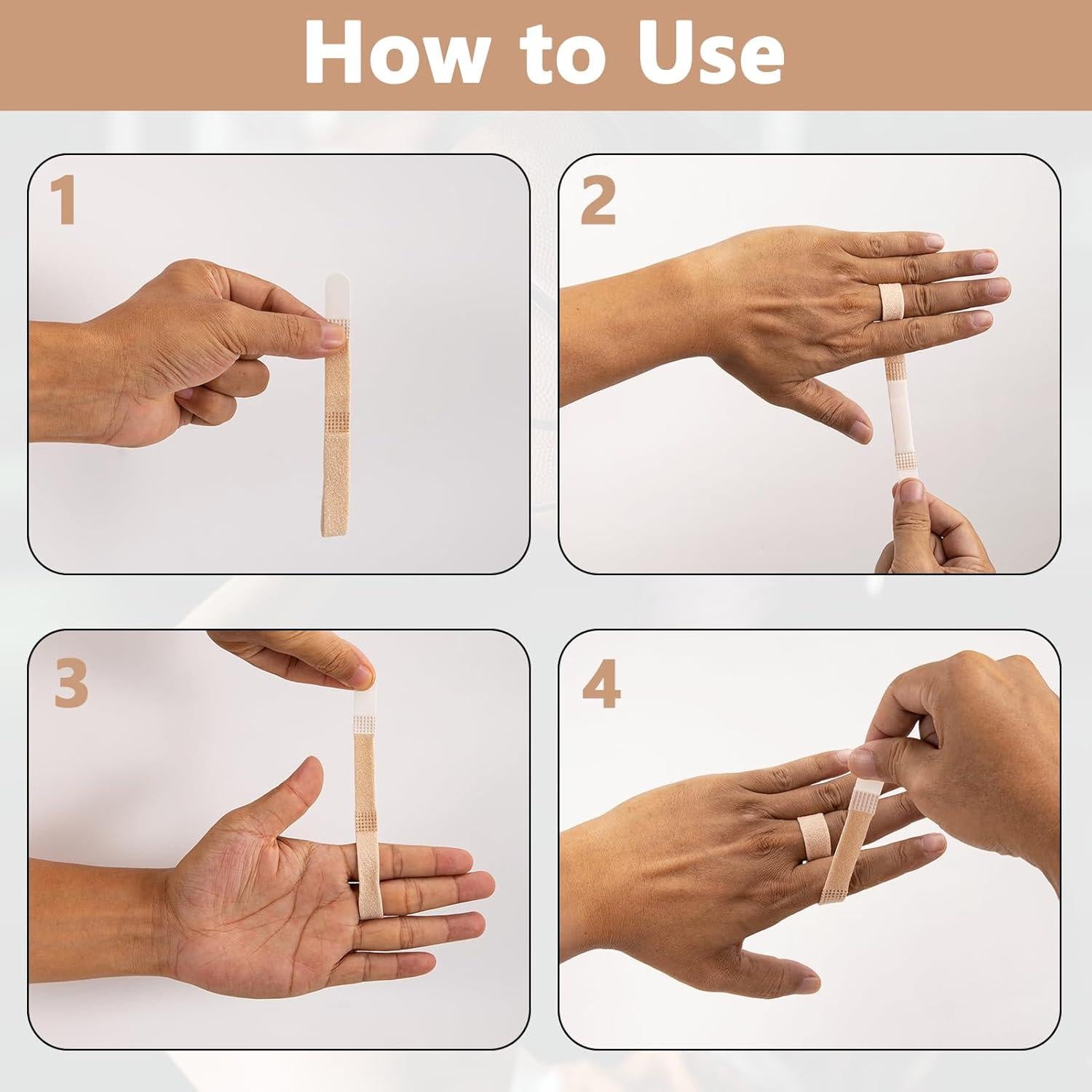 How to Use

1

2

3

4