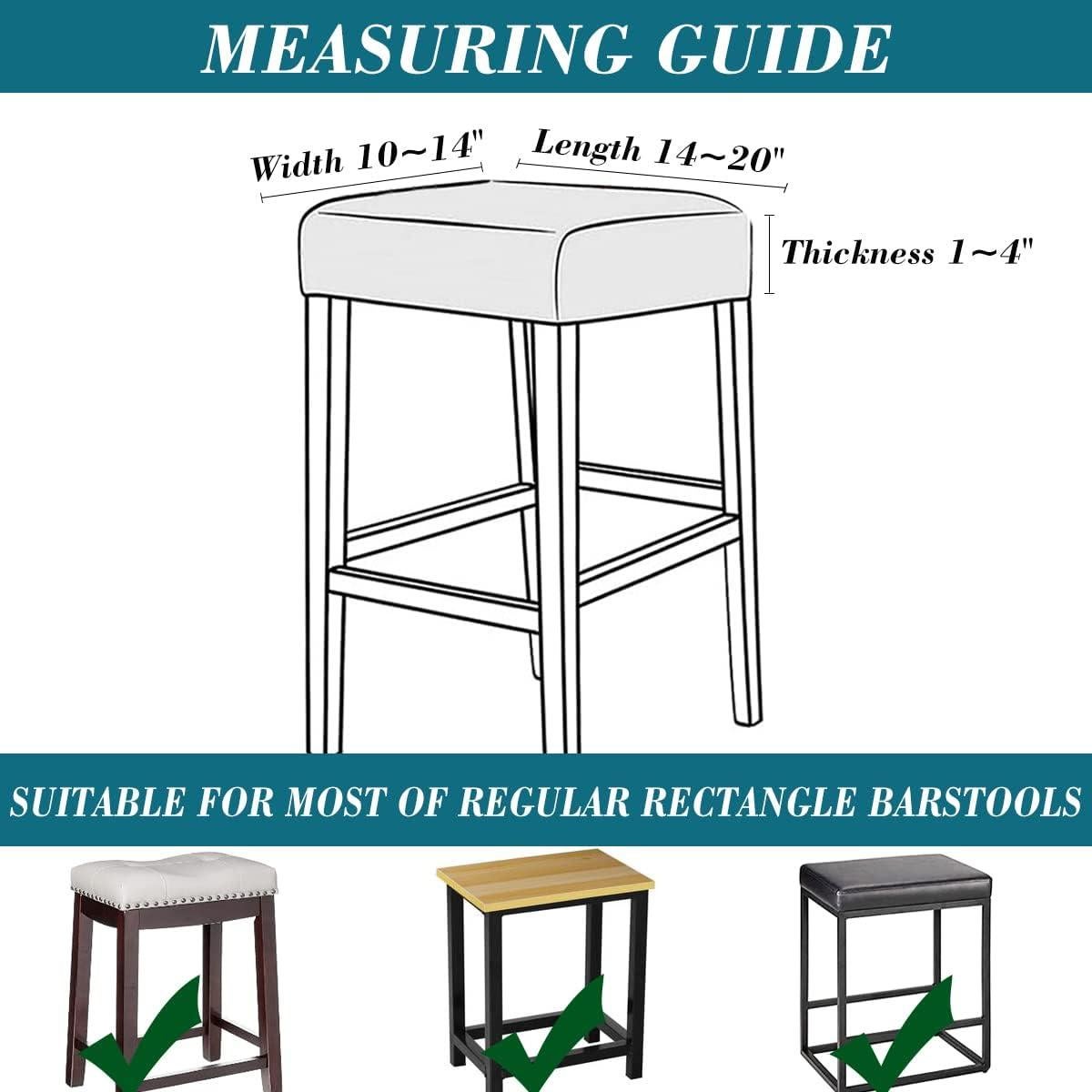 MEASURING GUIDE

Width 10~14"

Length 14~20"

Thickness 1~4"

SUITABLE FOR MOST OF REGULAR RECTANGLE BARSTOOLS