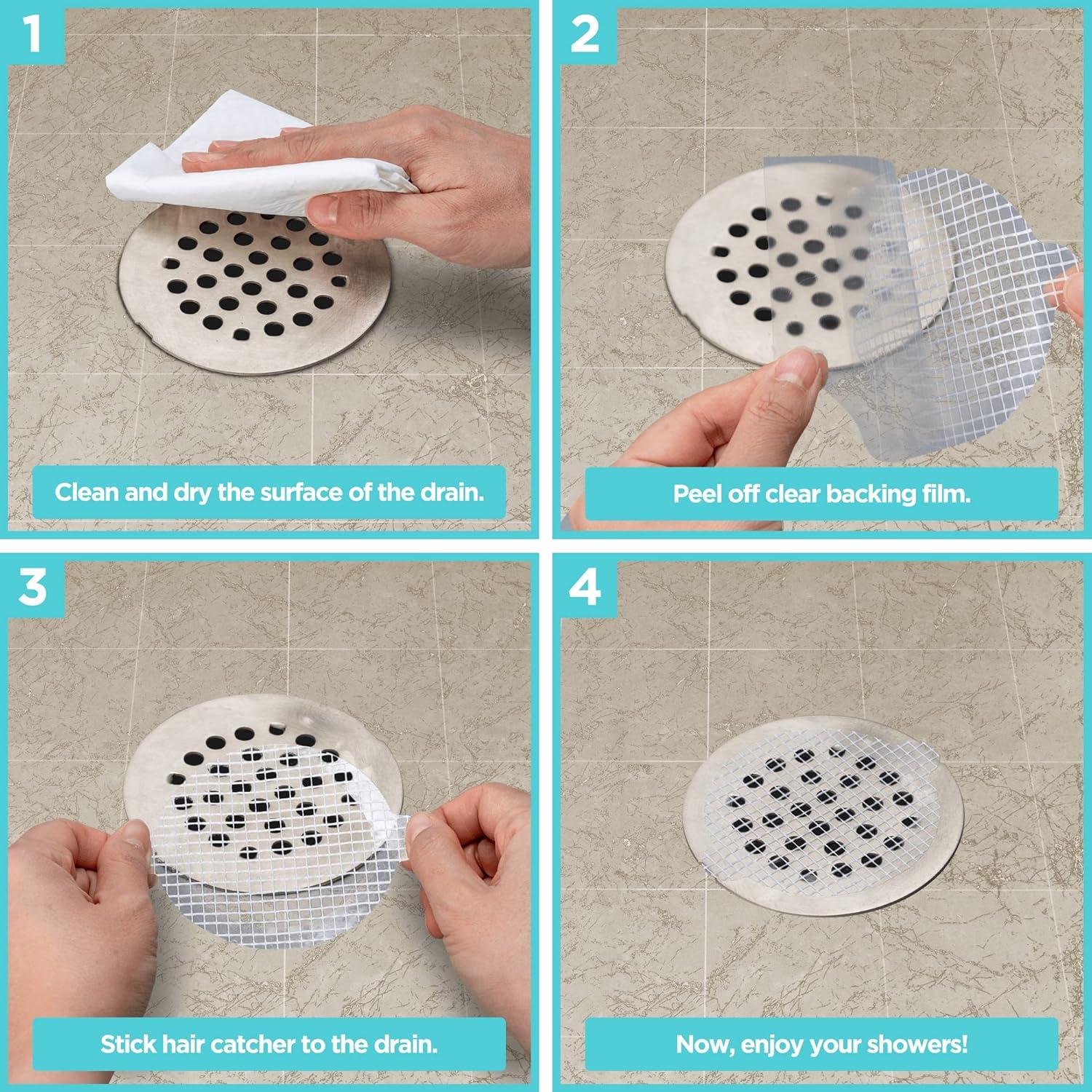 1

Clean and dry the surface of the drain.

2

Peel off clear backing film.

3

Stick hair catcher to the drain.

4

Now, enjoy your showers!