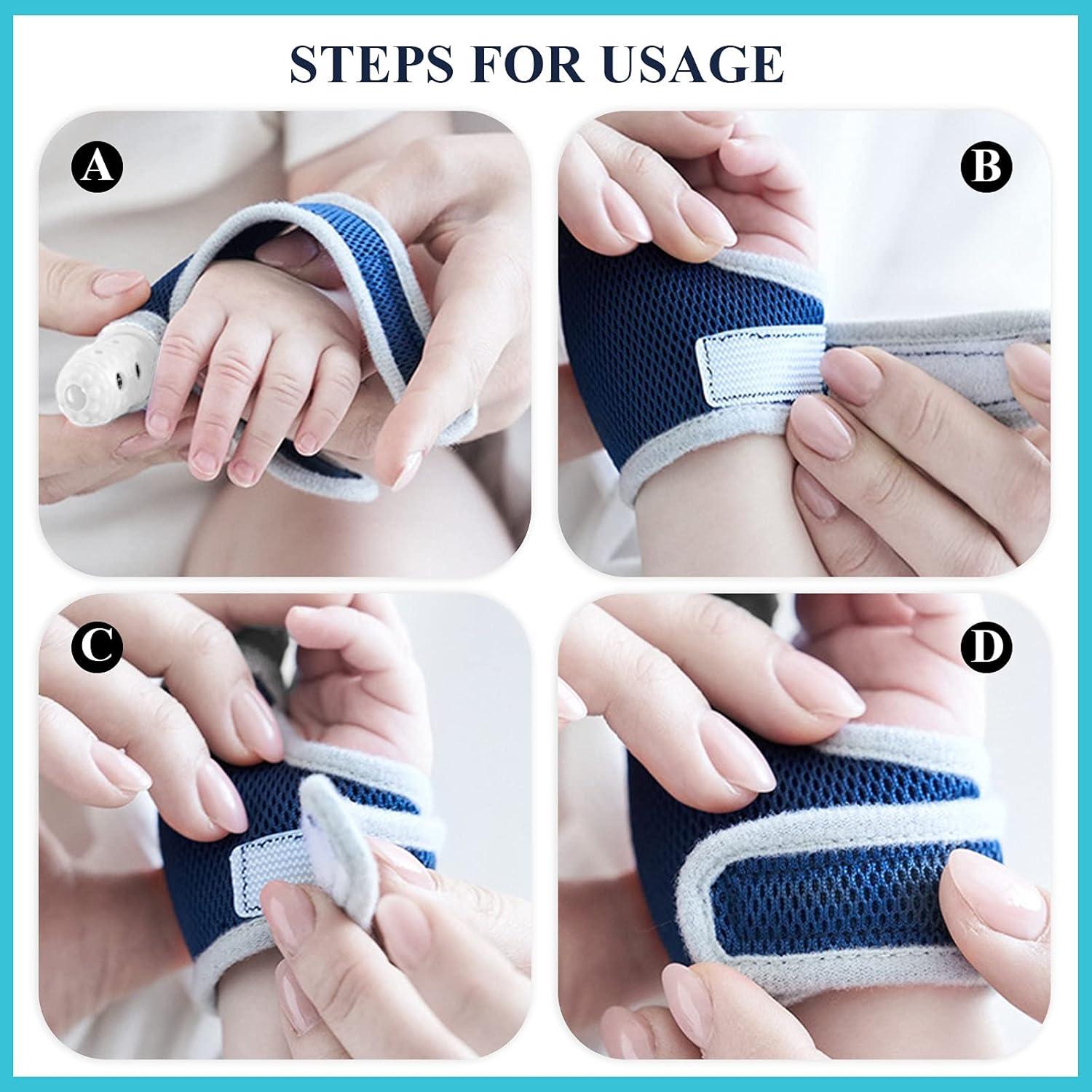 STEPS FOR USAGE

A

B

C

D