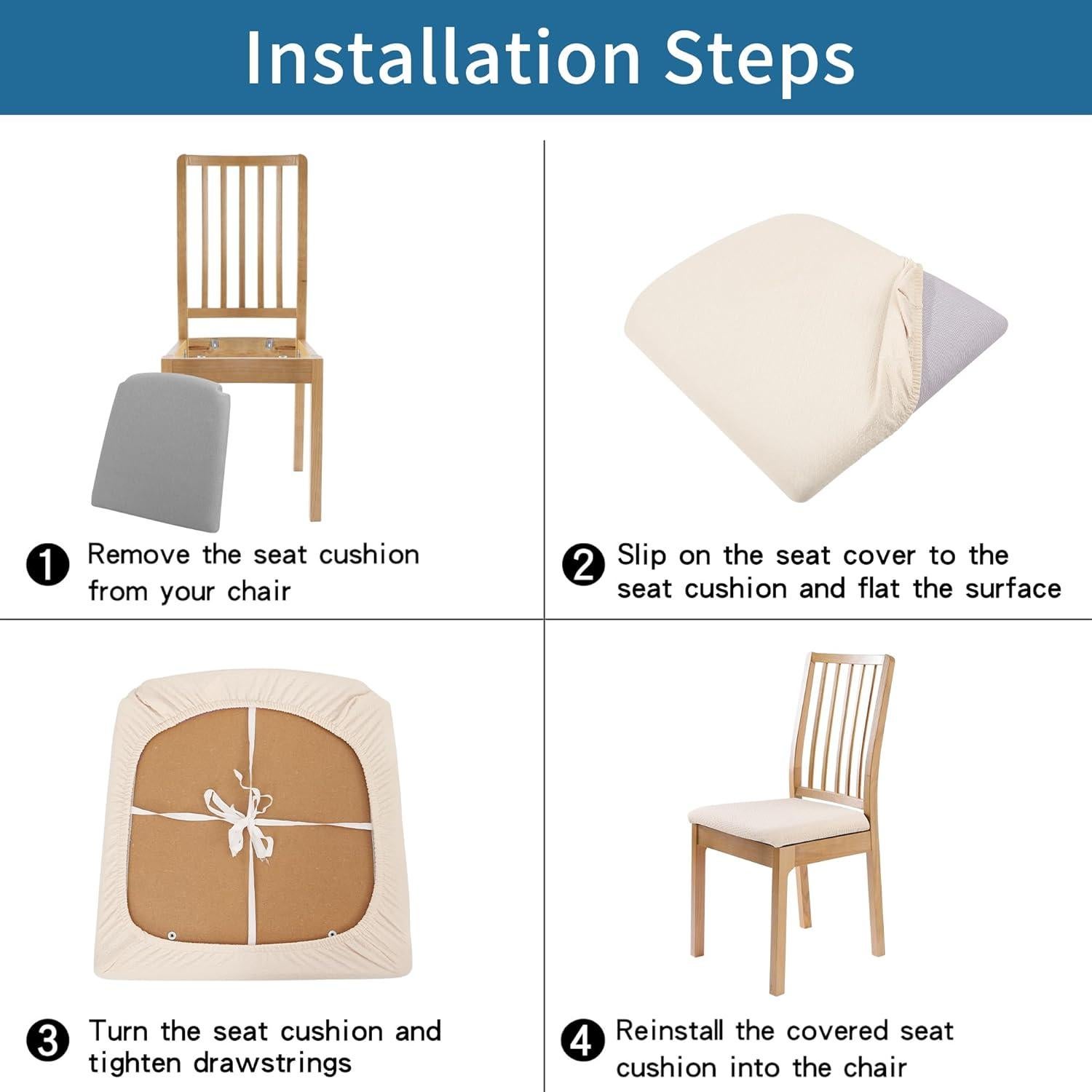 Installation Steps

1 Remove the seat cushion from your chair

2 Slip on the seat cover to the seat cushion and flat the surface

3 Turn the seat cushion and tighten drawstrings

4 Reinstall the covered seat cushion into the chair