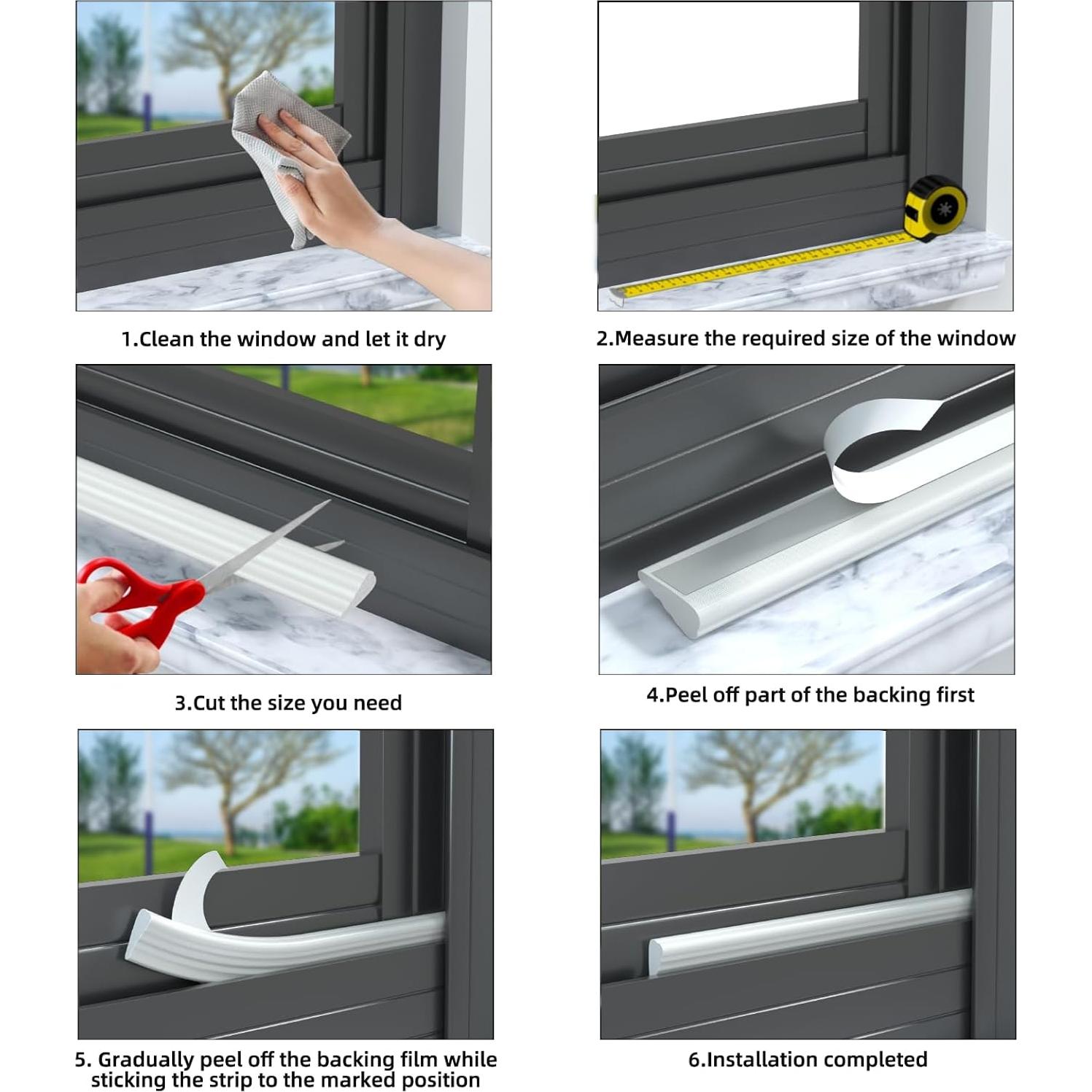 1.Clean the window and let it dry

2.Measure the required size of the window

3.Cut the size you need

4.Peel off part of the backing first

5. Gradually peel off the backing film while sticking the strip to the marked position

6.Installation completed