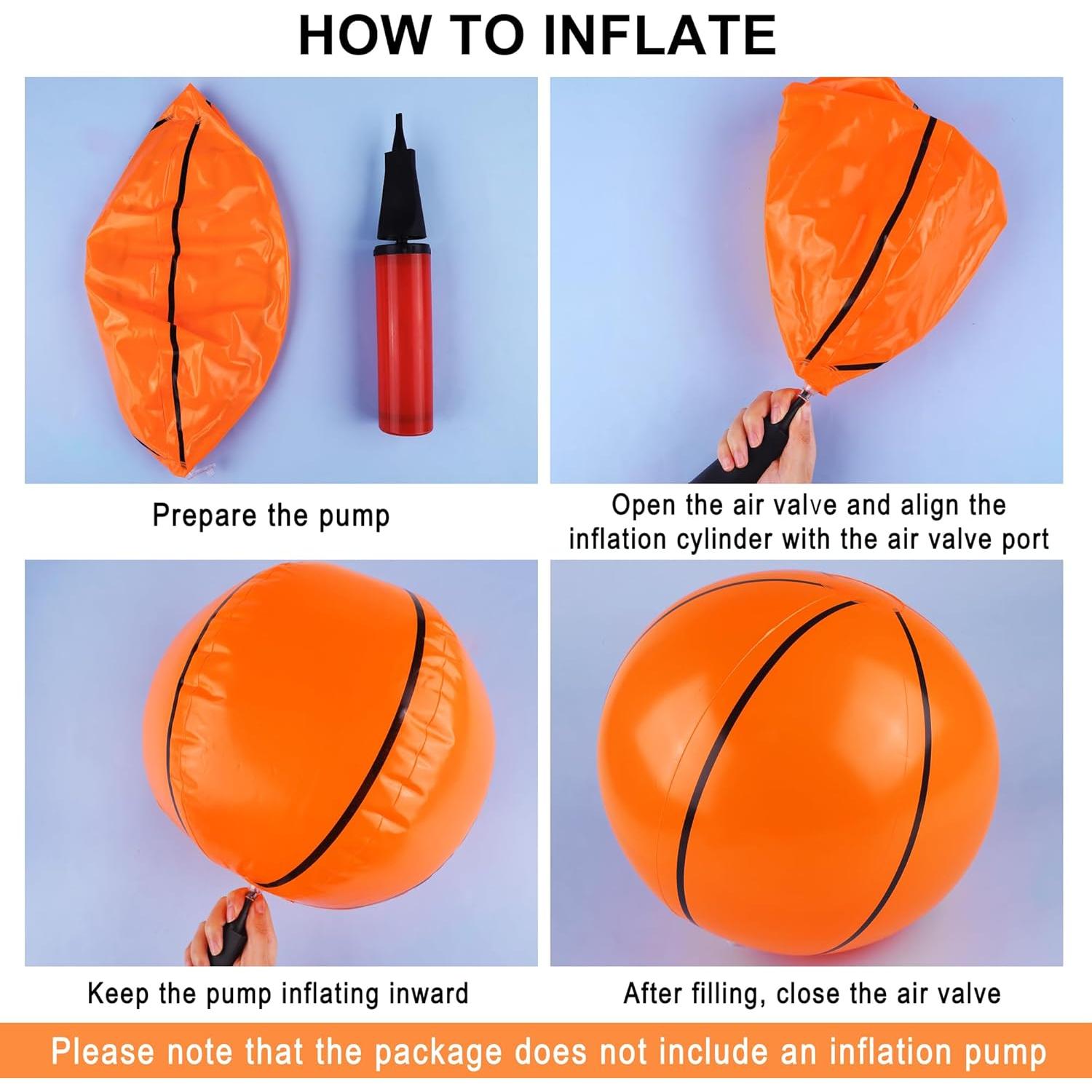 HOW TO INFLATE

Prepare the pump

Open the air valve and align the inflation cylinder with the air valve port

Keep the pump inflating inward

After filling, close the air valve

Please note that the package does not include an inflation pump