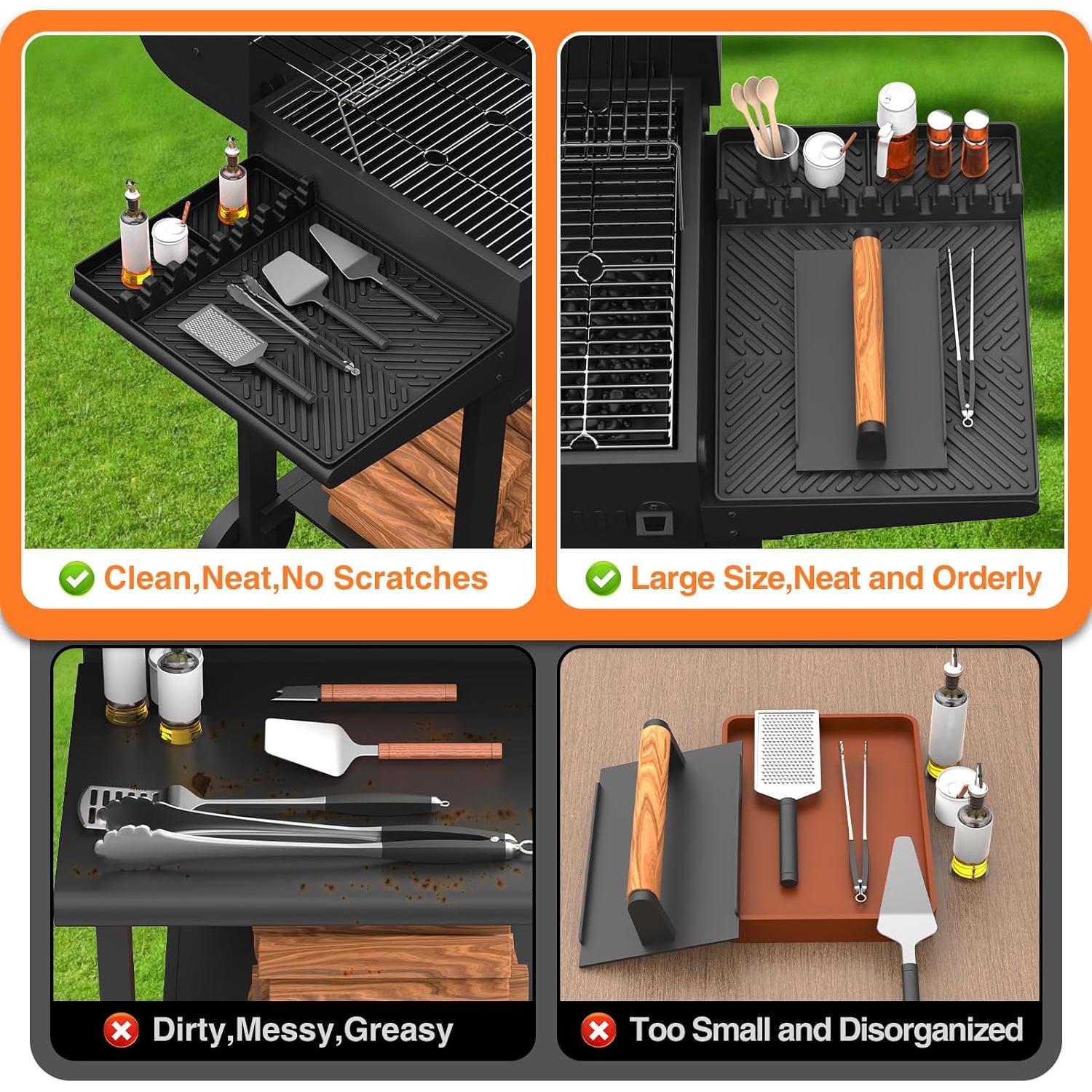 Clean,Neat,No Scratches

Large Size,Neat and Orderly

Dirty,Messy,Greasy

Too Small and Disorganized