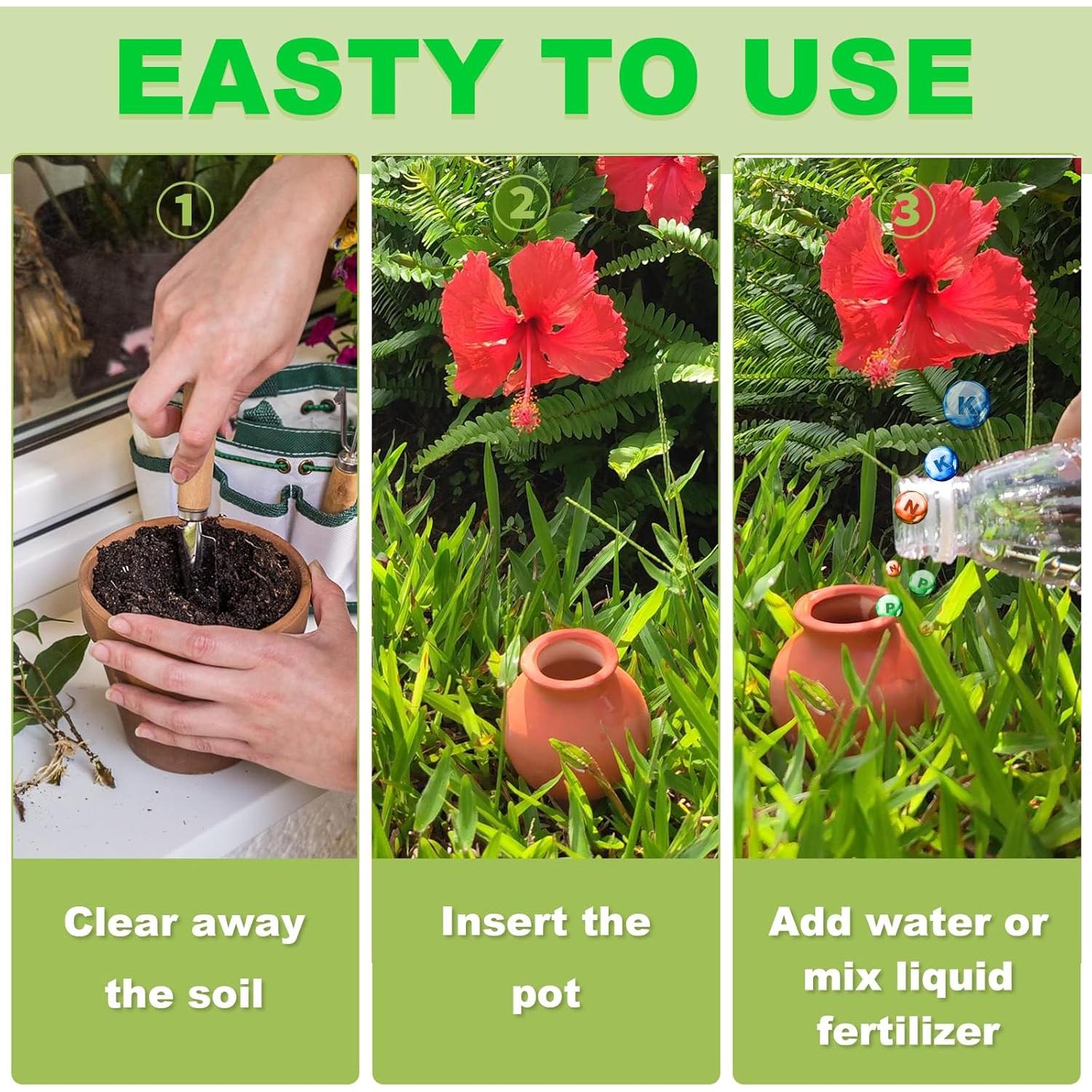 EASTY TO USE

1

Clear away the soil

2

Insert the pot

3

K

K

N

N

P

P

Add water or mix liquid fertilizer