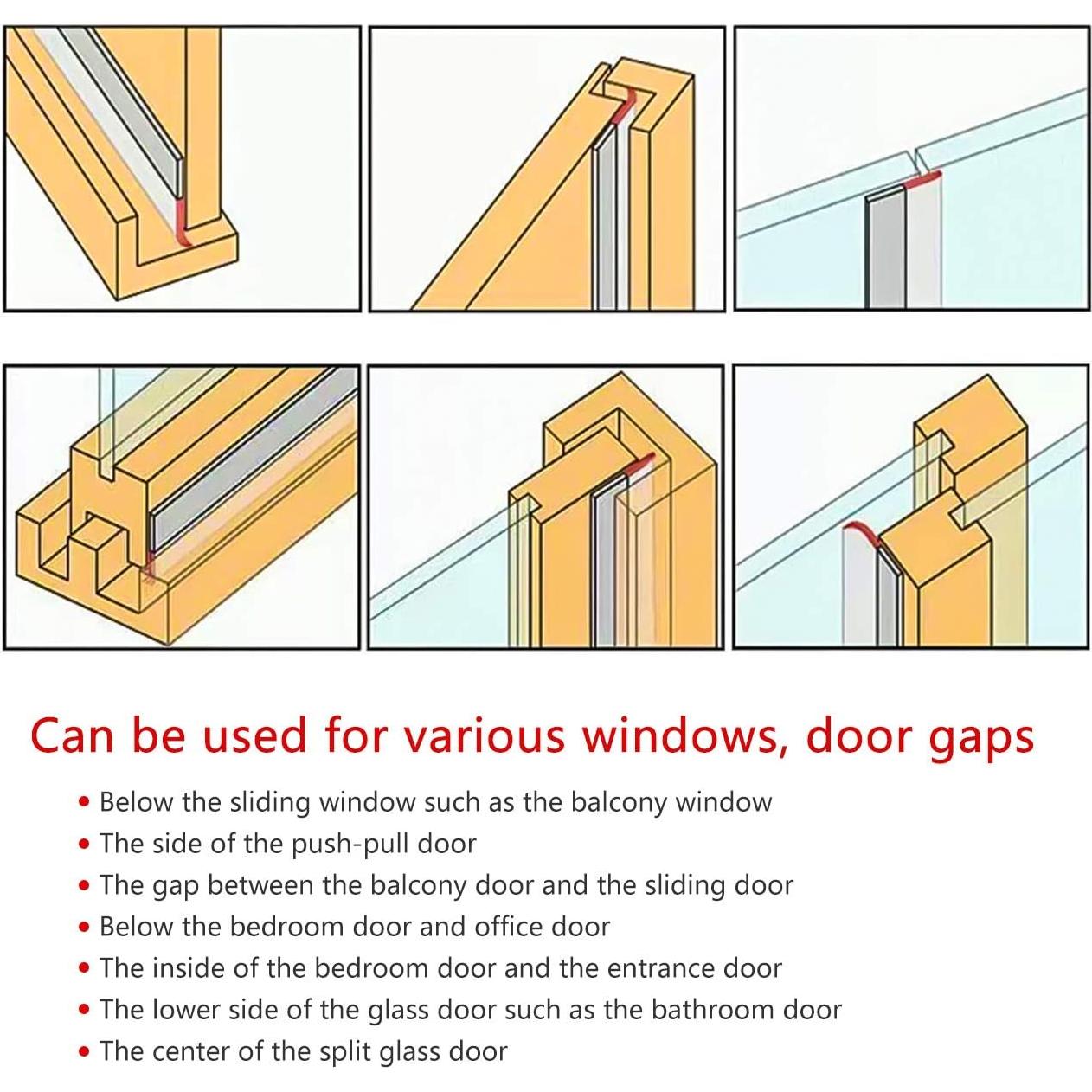 Can be used for various windows, door gaps

• Below the sliding window such as the balcony window
• The side of the push-pull door
• The gap between the balcony door and the sliding door
• Below the bedroom door and office door
• The inside of the bedroom door and the entrance door
• The lower side of the glass door such as the bathroom door
• The center of the split glass door