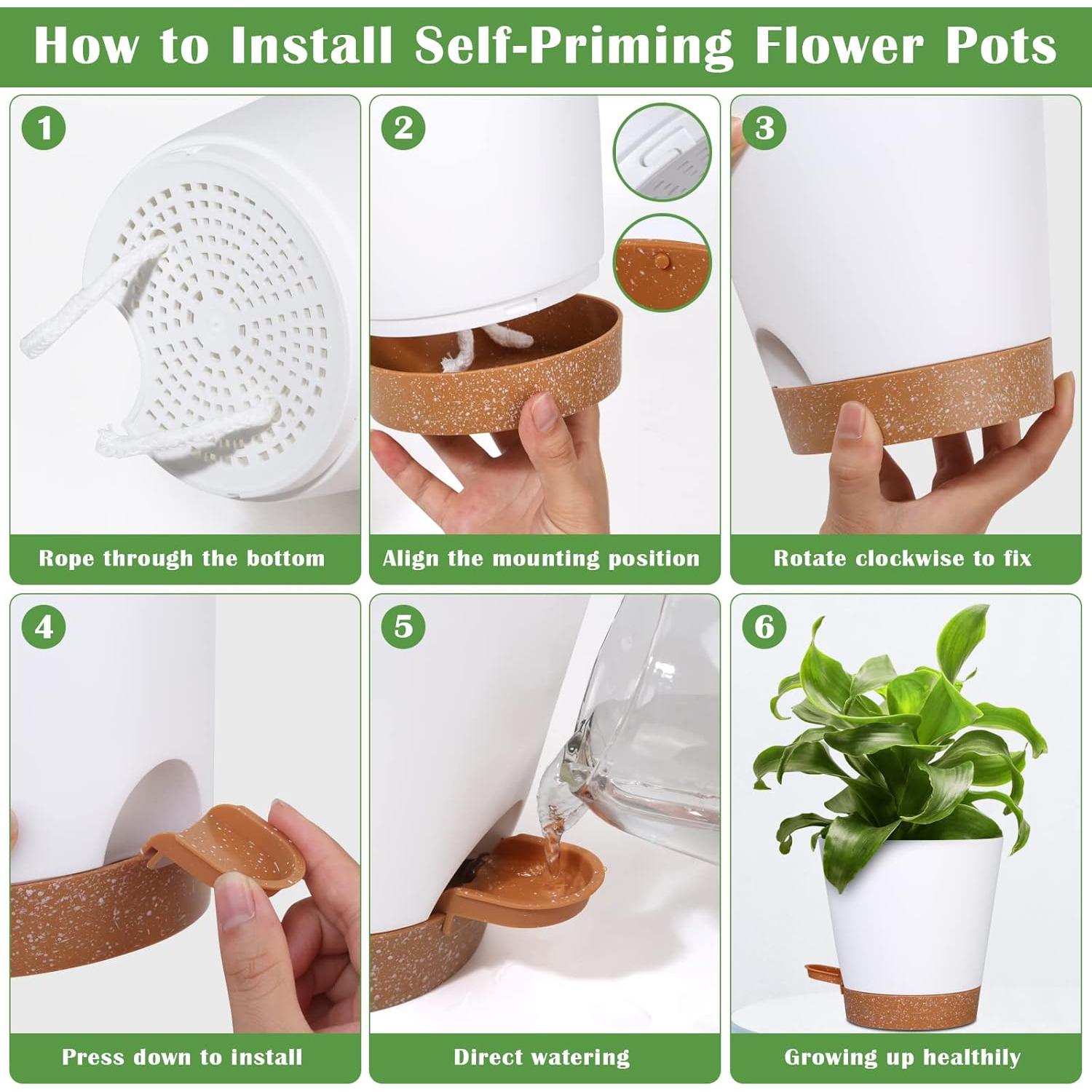 How to Install Self-Priming Flower Pots

1
Rope through the bottom

2
Align the mounting position

3
Rotate clockwise to fix

4
Press down to install

5
Direct watering

6
Growing up healthily