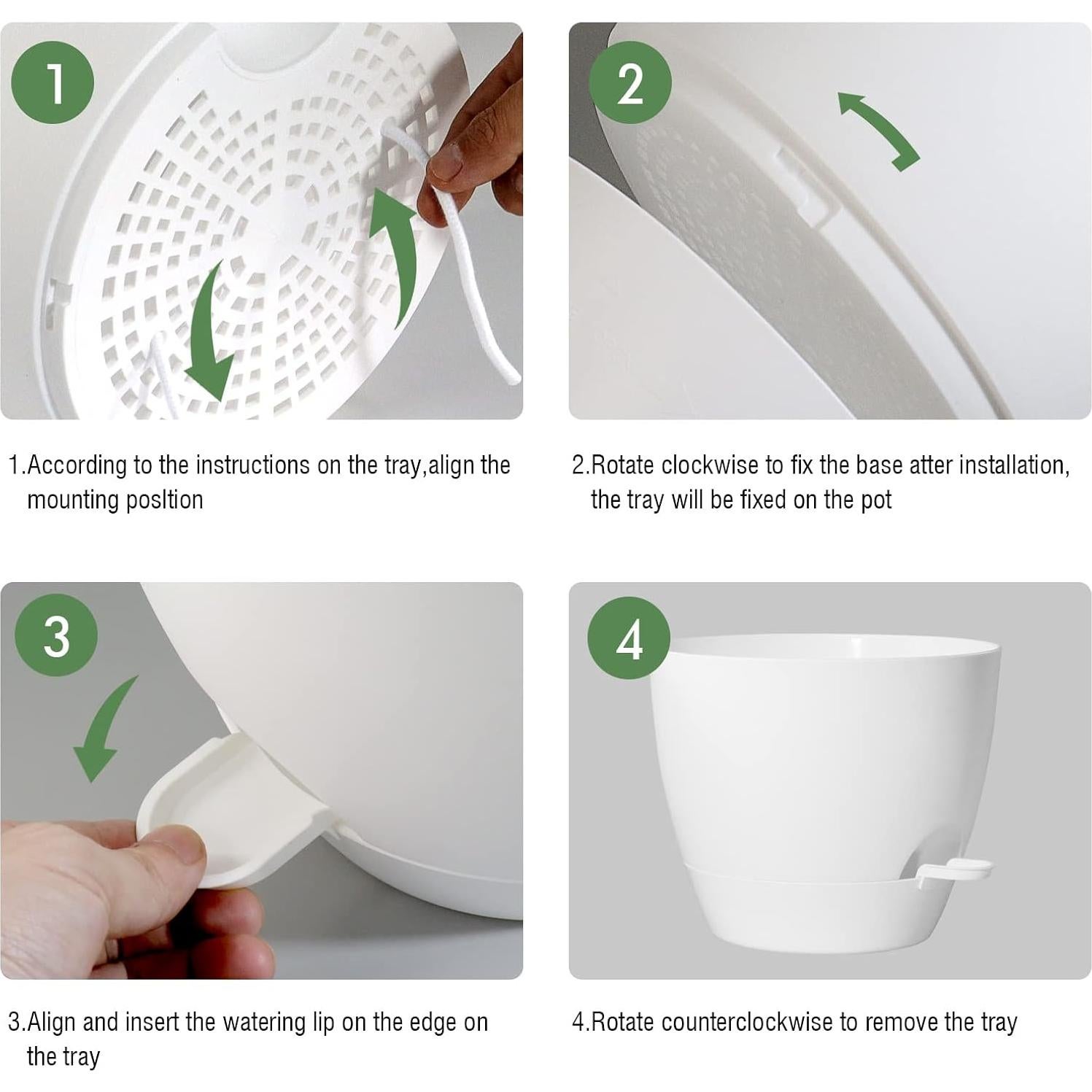 1

2

1.According to the instructions on the tray,align the mounting posltion

2.Rotate clockwise to fix the base atter installation, the tray will be fixed on the pot

3

4

3.Align and insert the watering lip on the edge on the tray

4.Rotate counterclockwise to remove the tray