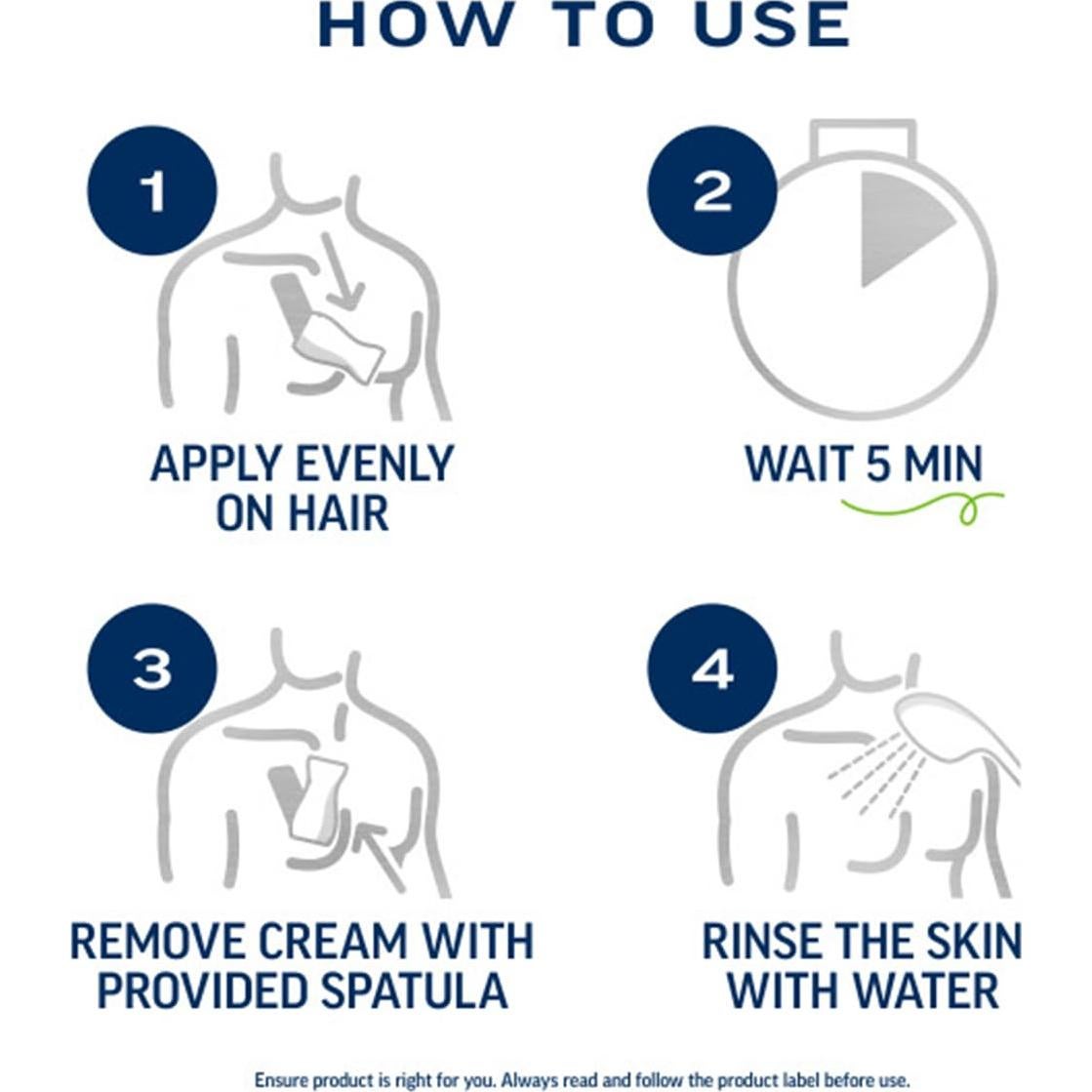 HOW TO USE

1

APPLY EVENLY ON HAIR

2

WAIT 5 MIN

3

REMOVE CREAM WITH PROVIDED SPATULA

4

RINSE THE SKIN WITH WATER

Ensure product is right for you. Always read and follow the product label before use.