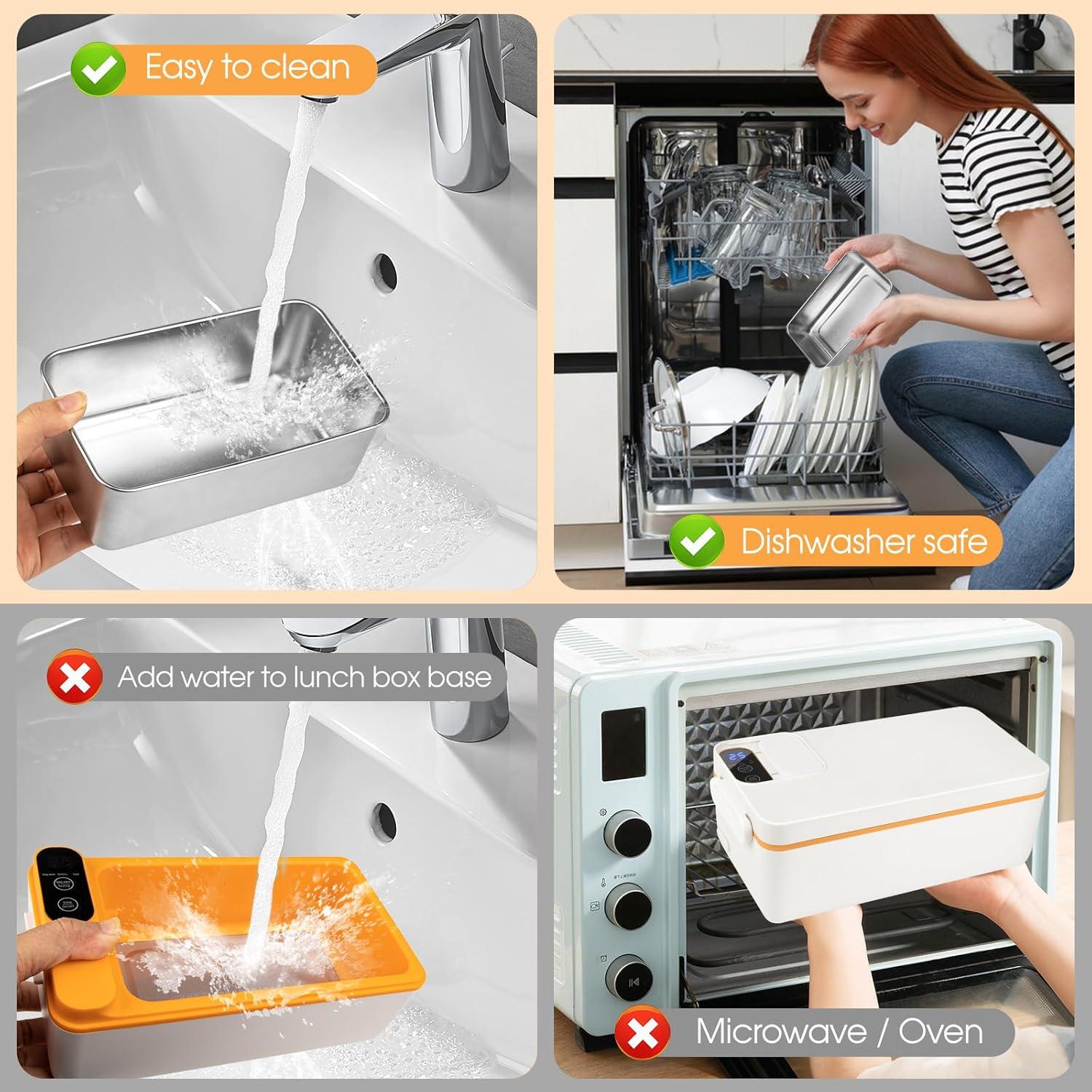 Easy to clean

Dishwasher safe

Add water to lunch box base

Microwave / Oven