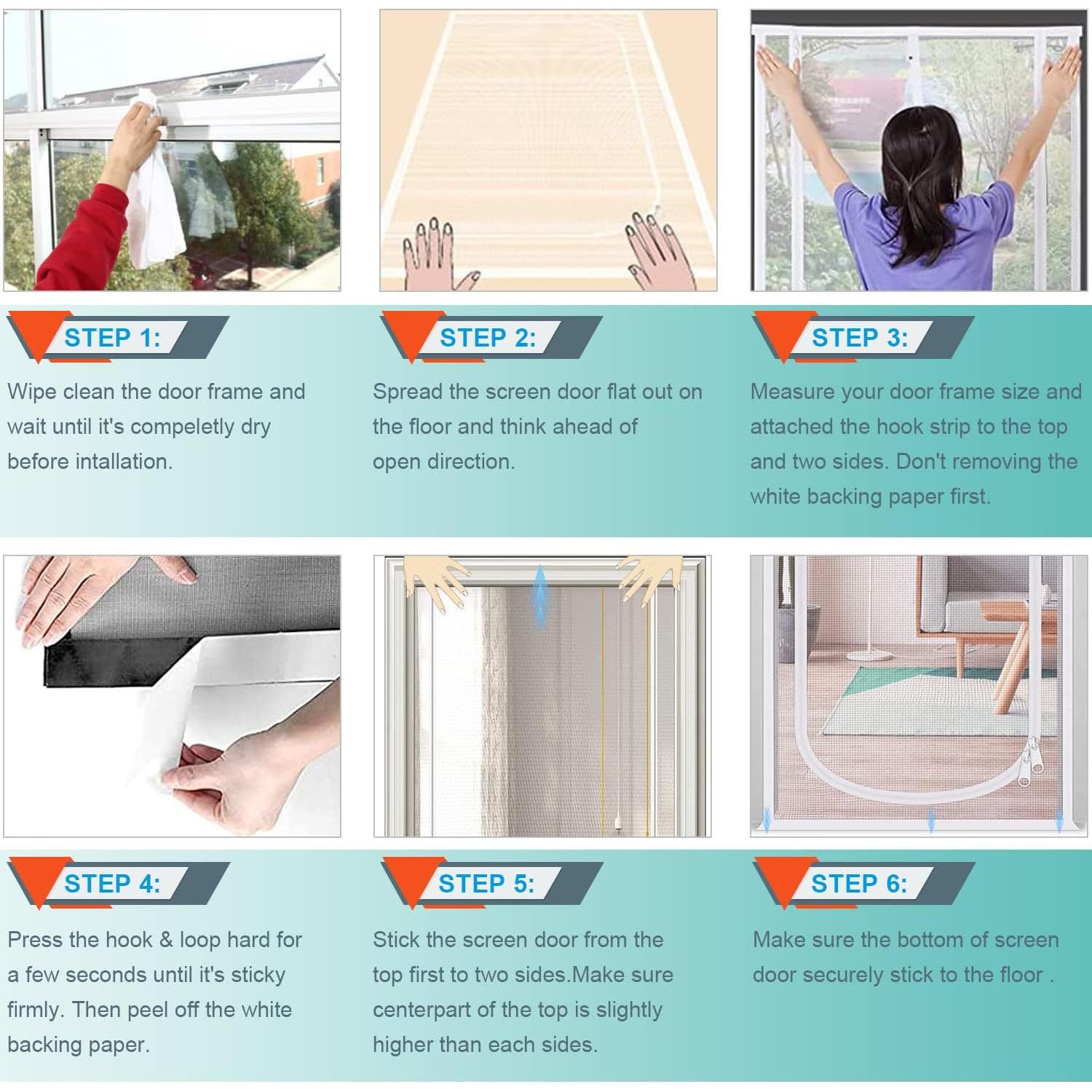 STEP 1:

Wipe clean the door frame and wait until it's compeletly dry before intallation.

STEP 2:

Spread the screen door flat out on the floor and think ahead of open direction.

STEP 3:

Measure your door frame size and attached the hook strip to the top and two sides. Don't removing the white backing paper first.

STEP 4:

Press the hook & loop hard for a few seconds until it's sticky firmly. Then peel off the white backing paper.

STEP 5:

Stick the screen door from the top first to two sides.Make sure centerpart of the top is slightly higher than each sides.

STEP 6:

Make sure the bottom of screen door securely stick to the floor .