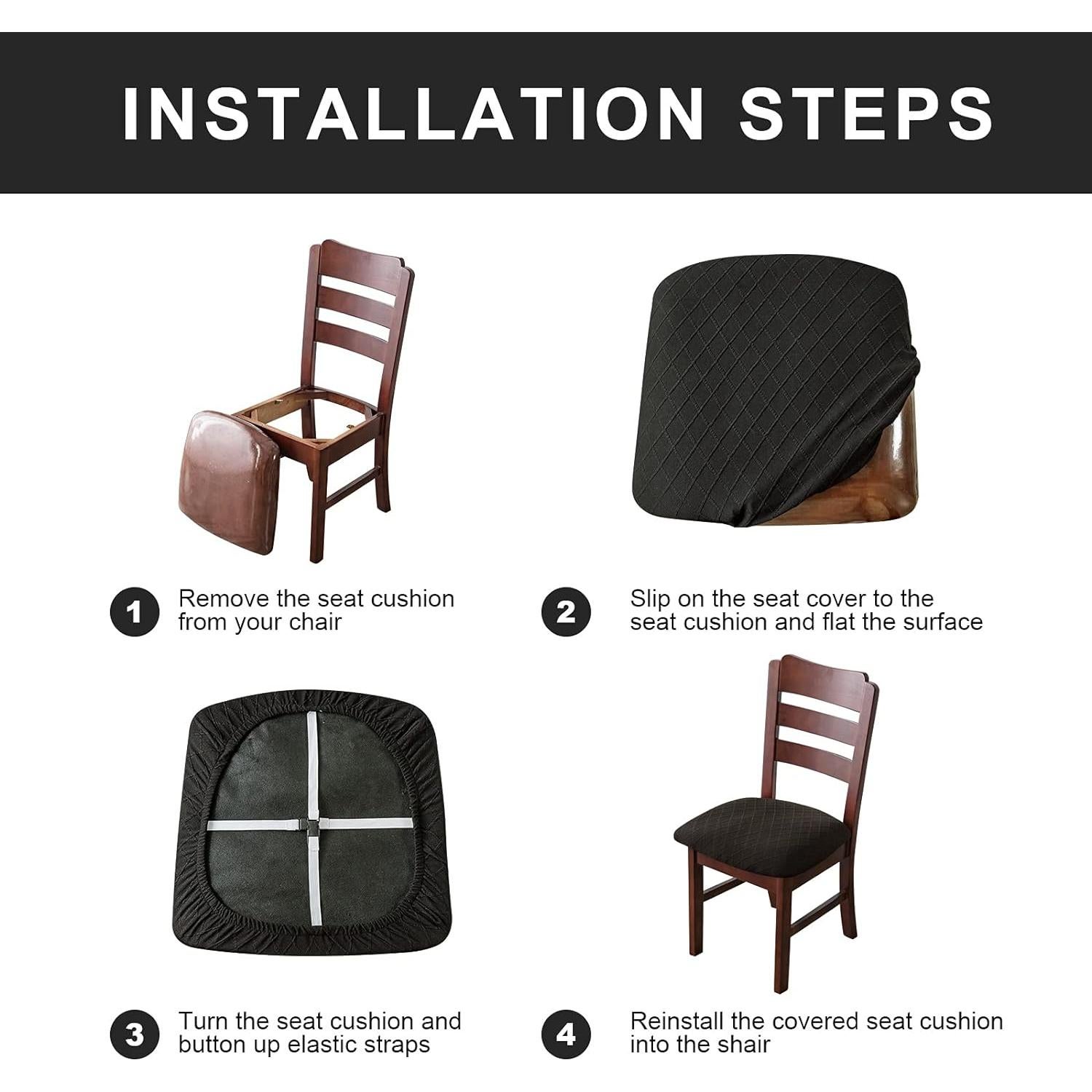 INSTALLATION STEPS

1 Remove the seat cushion from your chair

2 Slip on the seat cover to the seat cushion and flat the surface

3 Turn the seat cushion and button up elastic straps

4 Reinstall the covered seat cushion into the shair