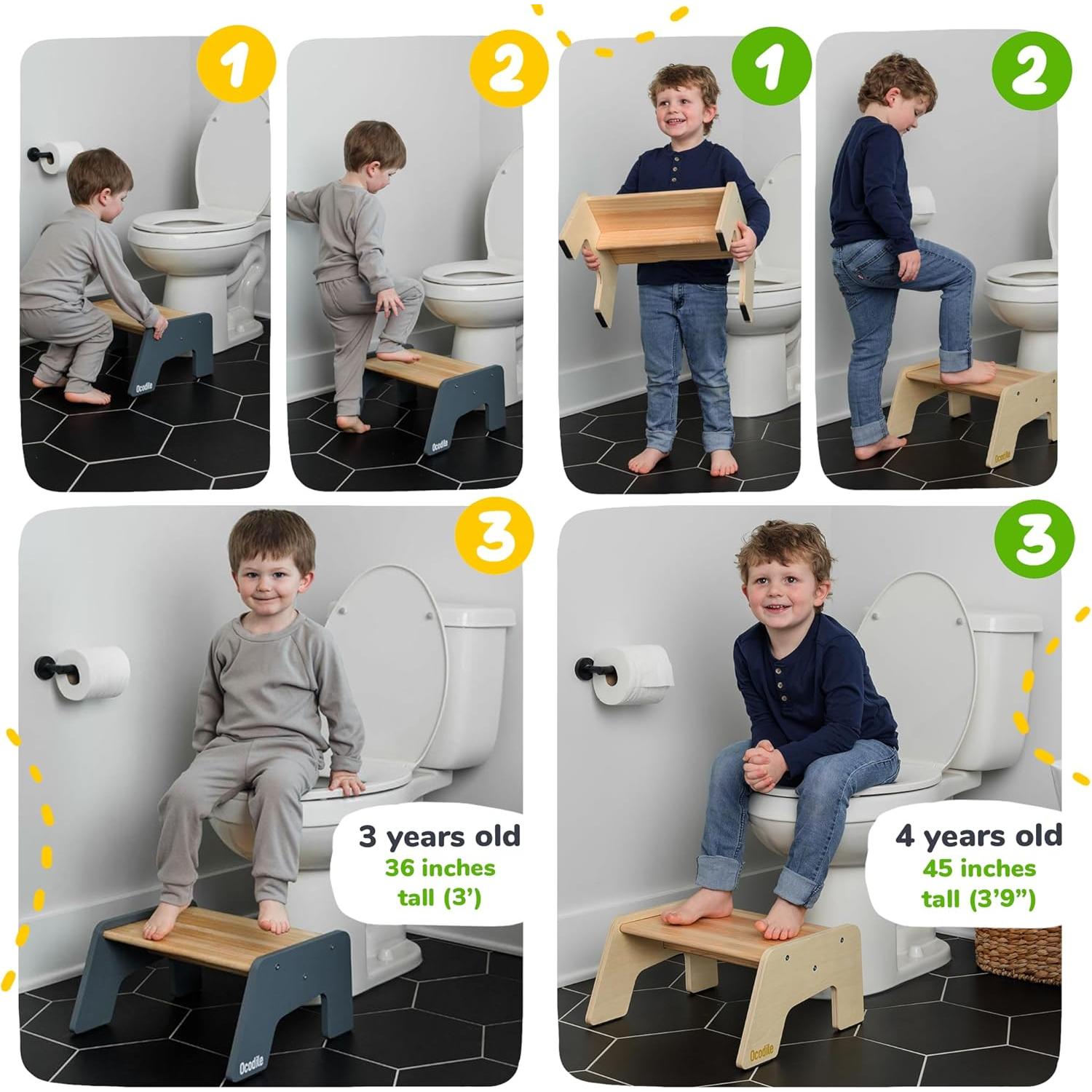 1

Ocodile

2

Ocodile

1

2

Ocodile

3

3 years old
36 inches tall (3')

Ocodile

3

4 years old
45 inches tall (3'9")

Ocodile