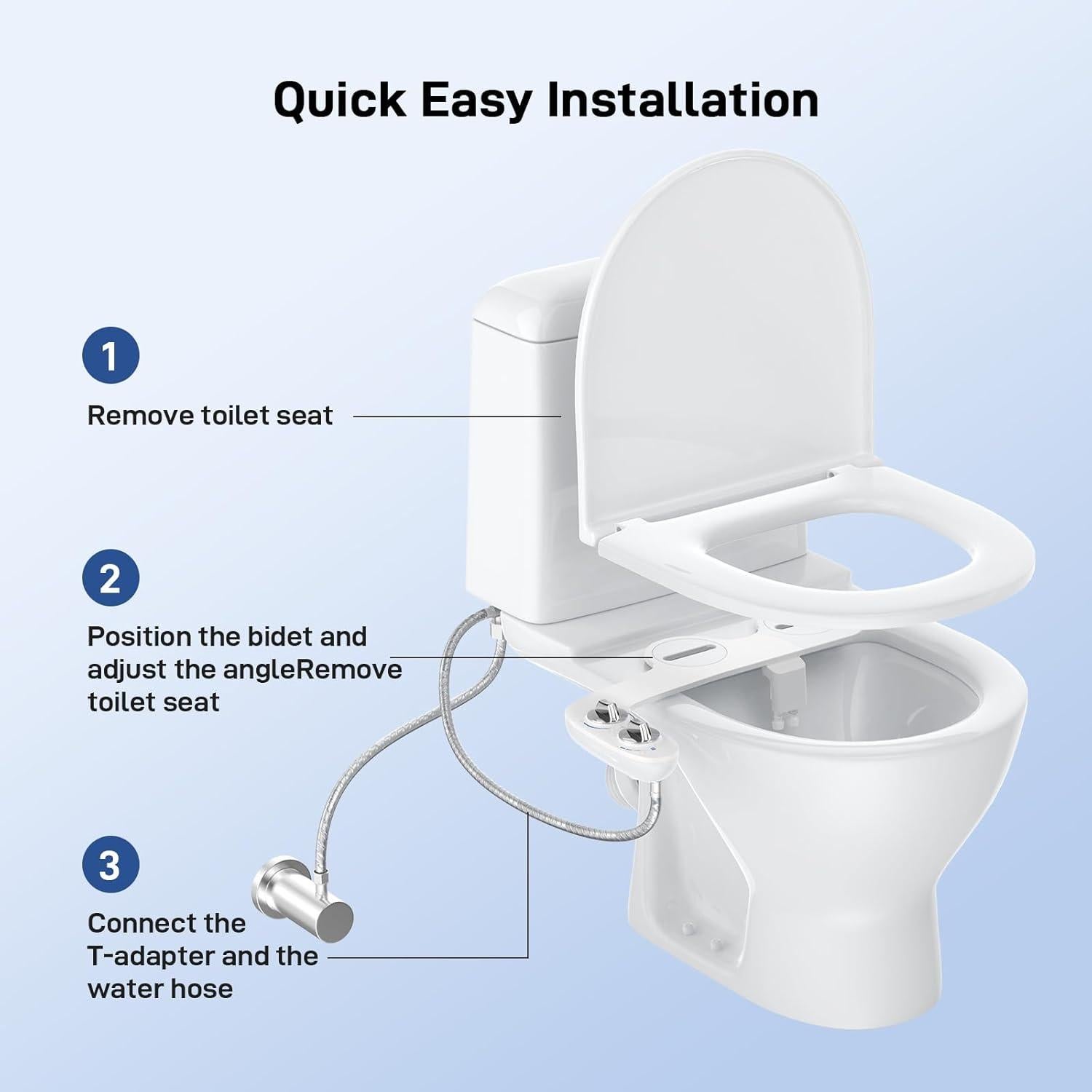 Quick Easy Installation

1

Remove toilet seat

2

Position the bidet and adjust the angleRemove toilet seat

3

Connect the T-adapter and the water hose