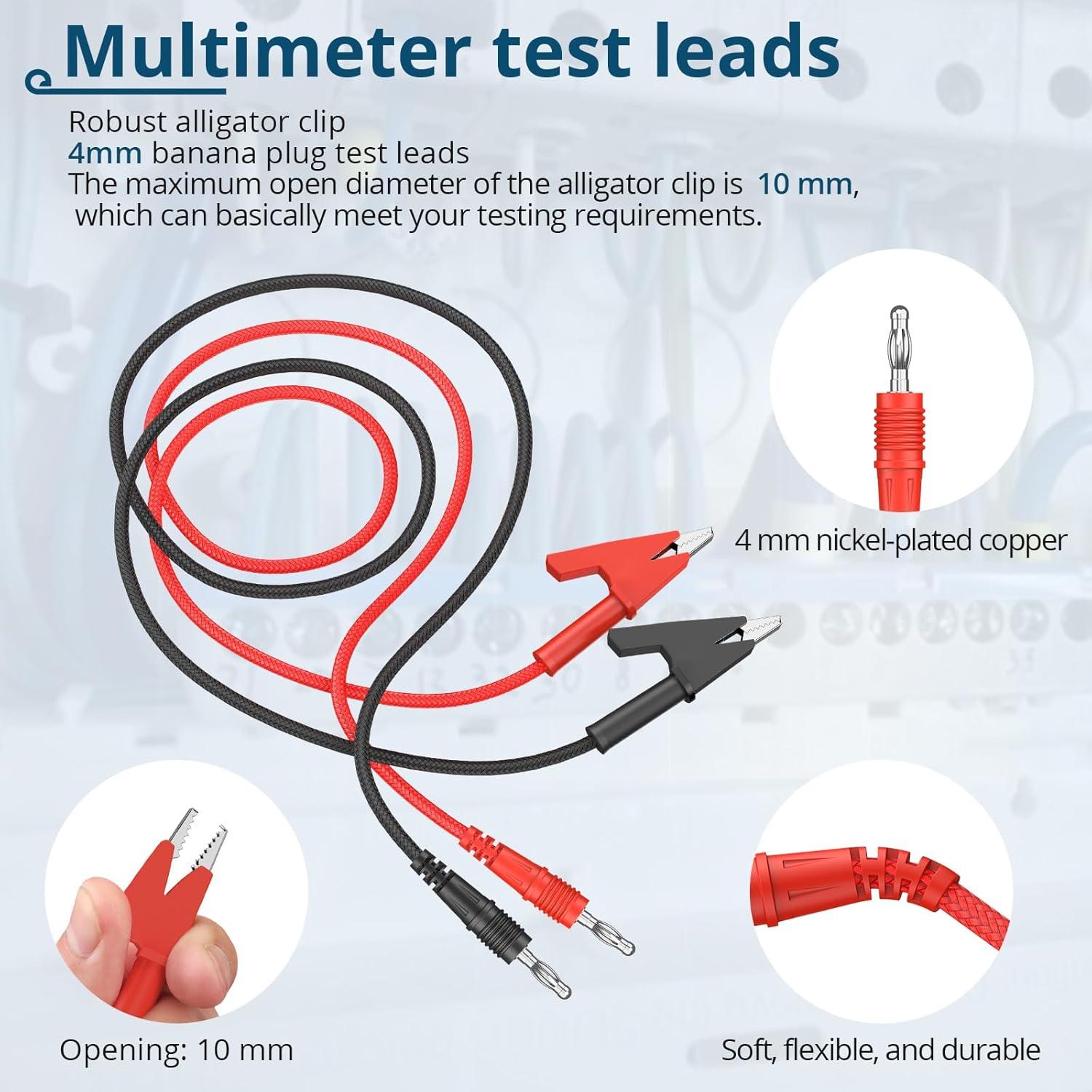 Multimeter test leads

Robust alligator clip
4mm banana plug test leads
The maximum open diameter of the alligator clip is 10 mm, which can basically meet your testing requirements.

4 mm nickel-plated copper

Opening: 10 mm

Soft, flexible, and durable