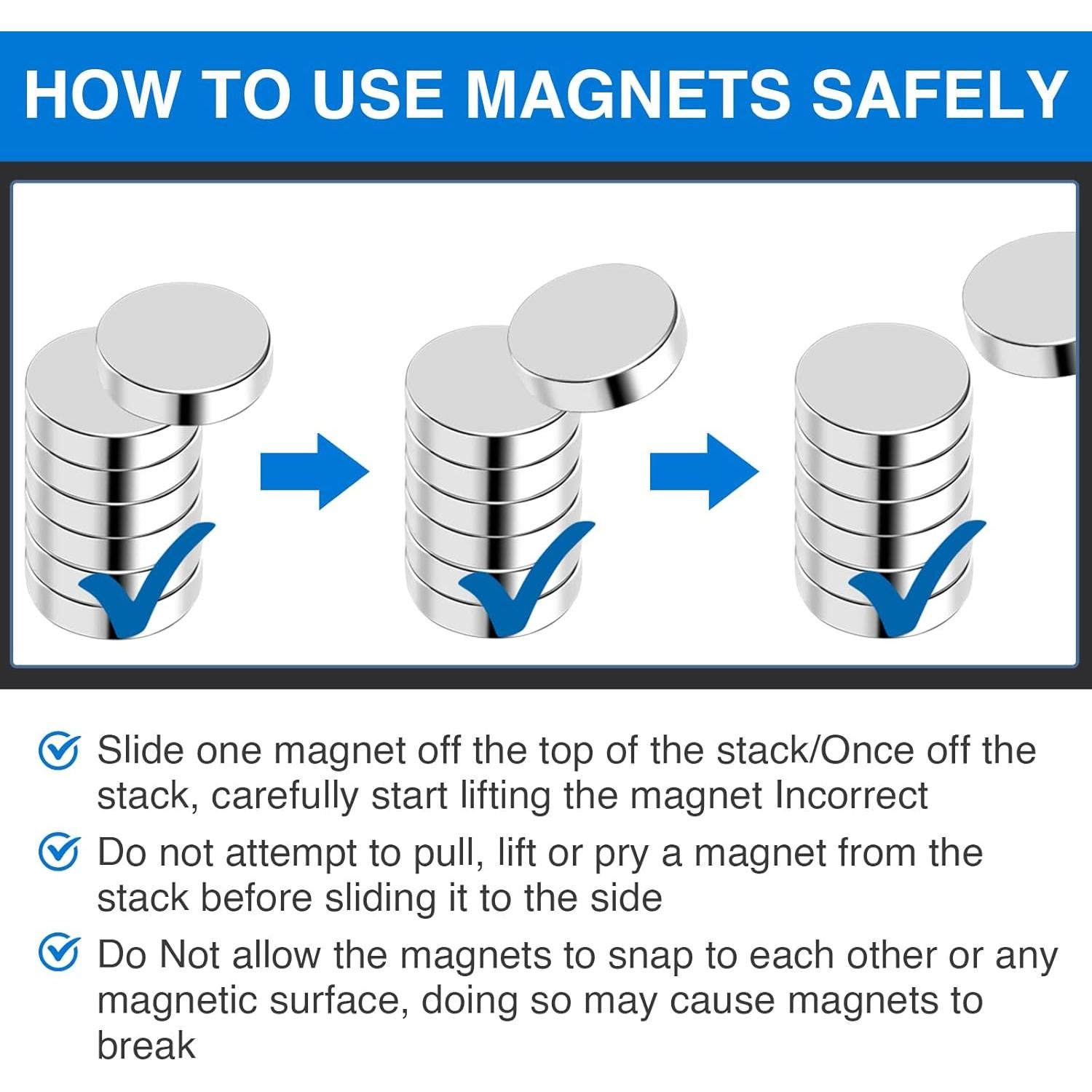 HOW TO USE MAGNETS SAFELY

Slide one magnet off the top of the stack/Once off the stack, carefully start lifting the magnet Incorrect

Do not attempt to pull, lift or pry a magnet from the stack before sliding it to the side

Do Not allow the magnets to snap to each other or any magnetic surface, doing so may cause magnets to break