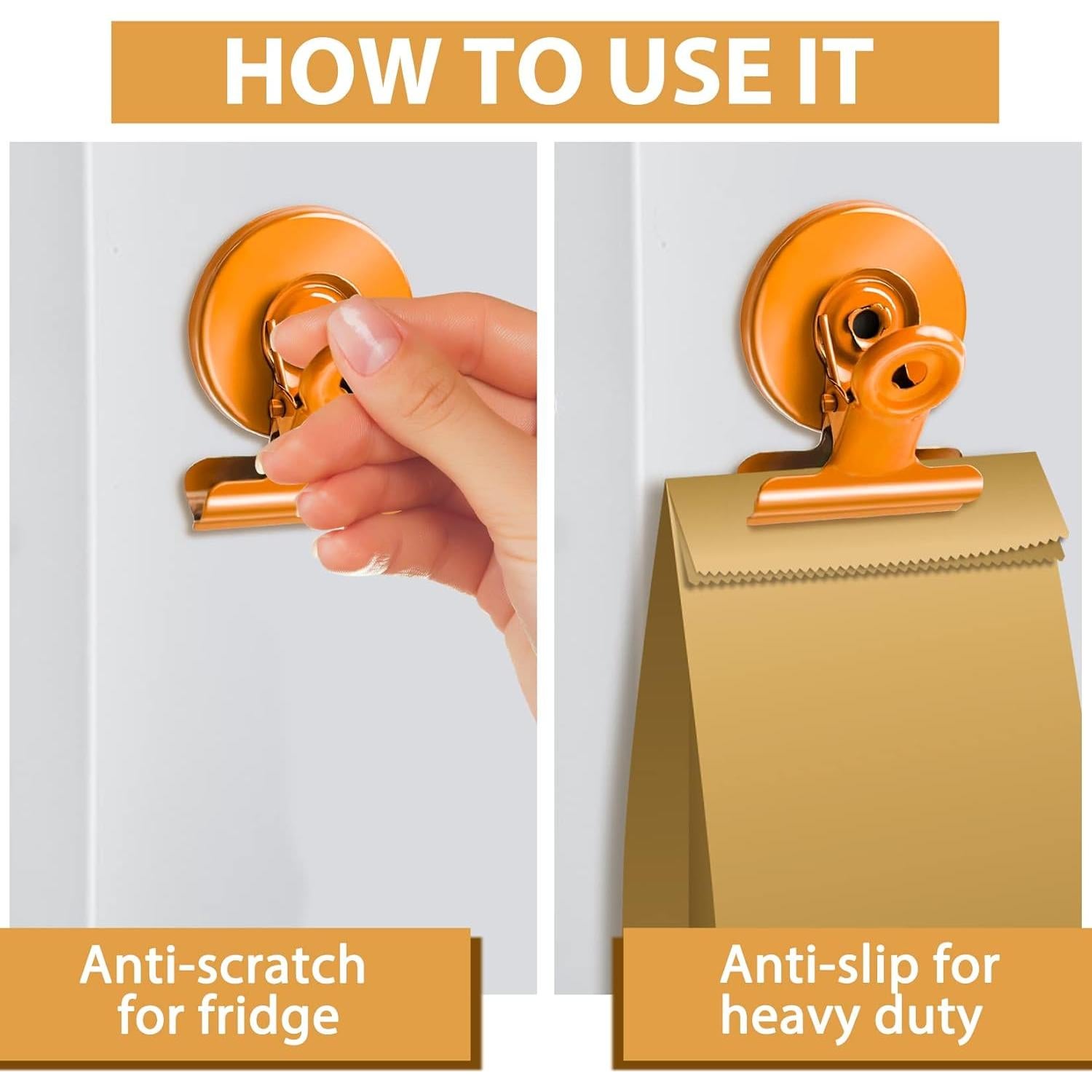 HOW TO USE IT

Anti-scratch for fridge

Anti-slip for heavy duty