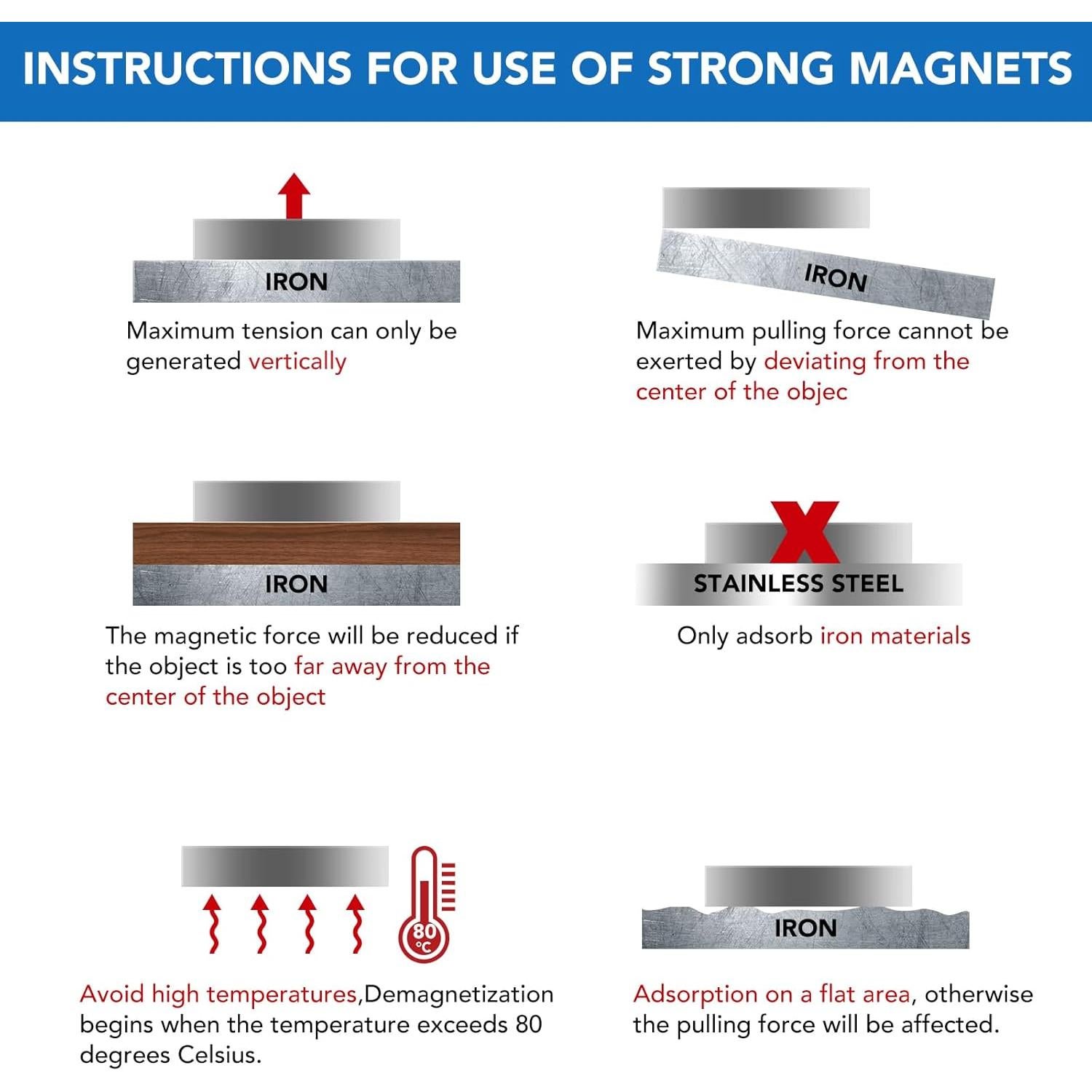 INSTRUCTIONS FOR USE OF STRONG MAGNETS

IRON

Maximum tension can only be generated vertically

IRON

Maximum pulling force cannot be exerted by deviating from the center of the objec

IRON

The magnetic force will be reduced if the object is too far away from the center of the object

STAINLESS STEEL

Only adsorb iron materials

80 °C

Avoid high temperatures,Demagnetization begins when the temperature exceeds 80 degrees Celsius.

IRON

Adsorption on a flat area, otherwise the pulling force will be affected.