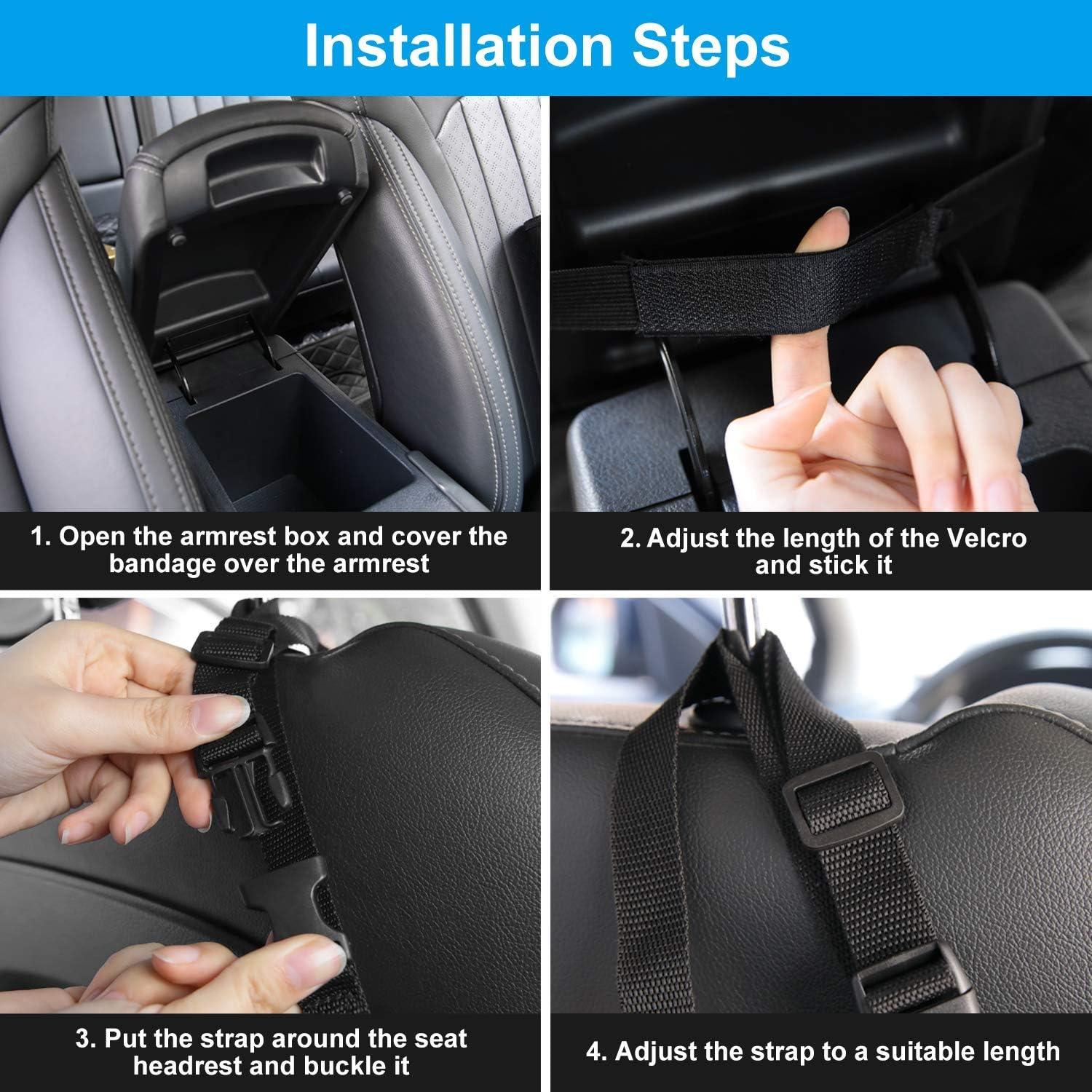 Installation Steps

1. Open the armrest box and cover the bandage over the armrest

2. Adjust the length of the Velcro and stick it

3. Put the strap around the seat headrest and buckle it

4. Adjust the strap to a suitable length