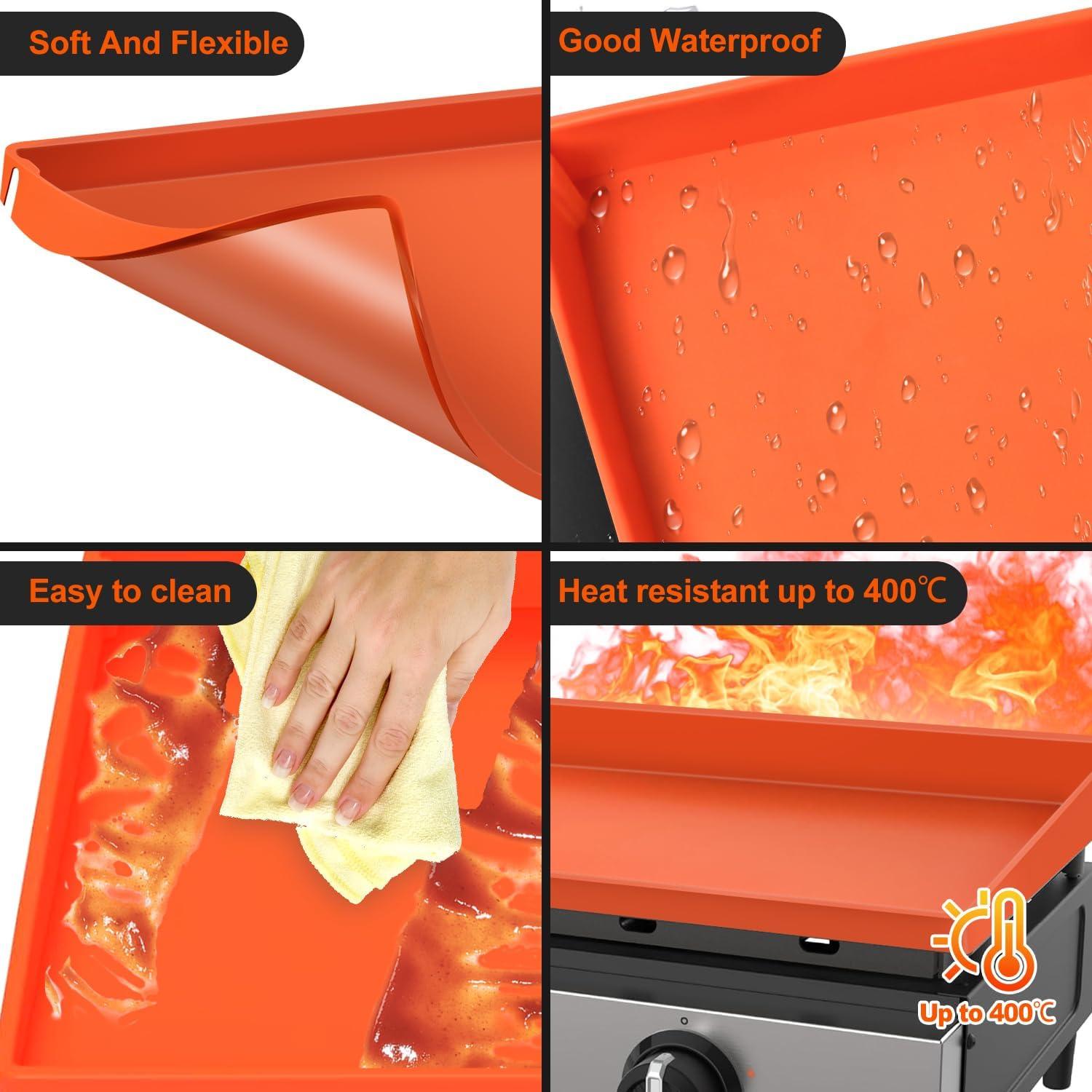 Soft And Flexible

Good Waterproof

Easy to clean

Heat resistant up to 400℃

Up to 400℃