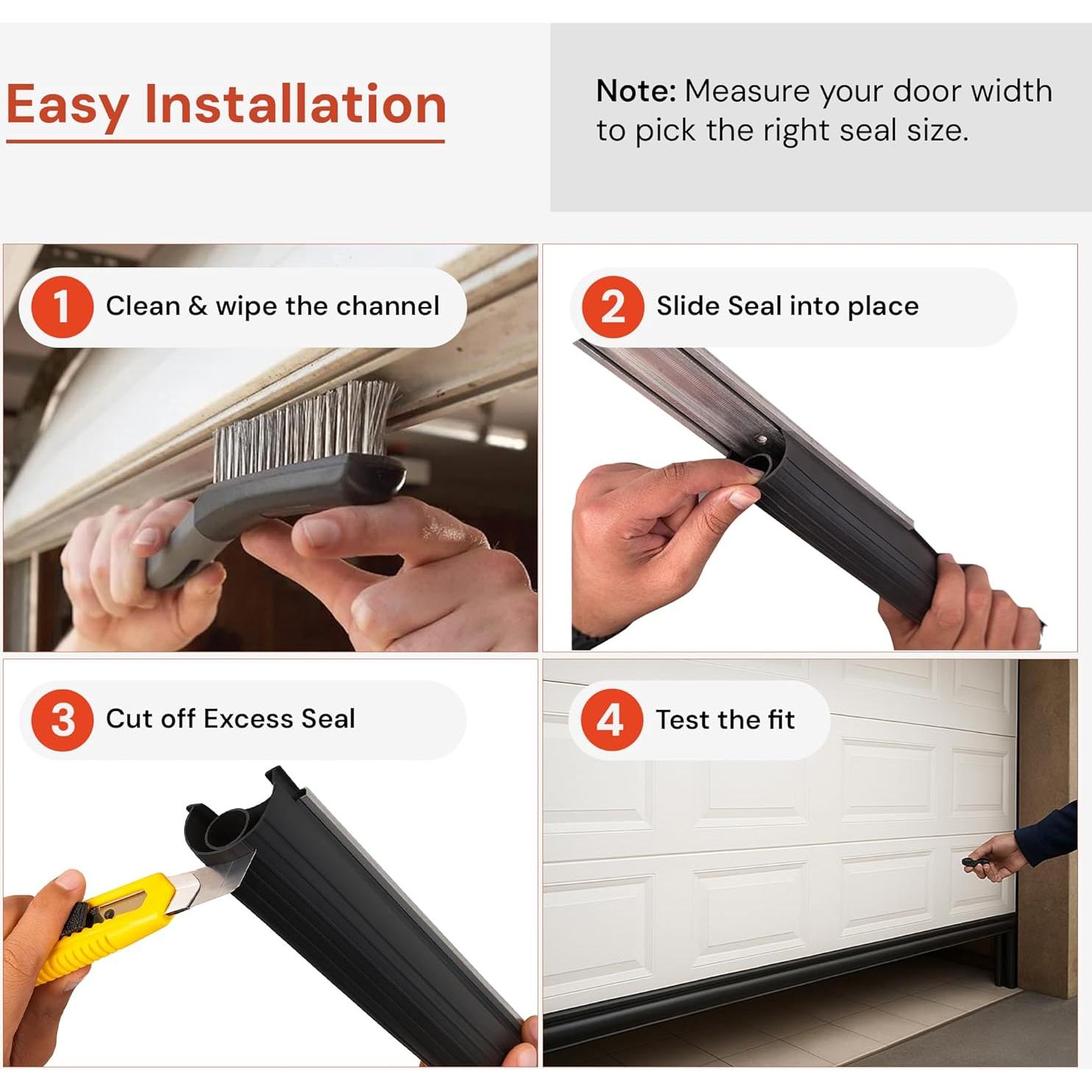 Easy Installation

Note: Measure your door width to pick the right seal size.

1 Clean & wipe the channel

2 Slide Seal into place

3 Cut off Excess Seal

4 Test the fit