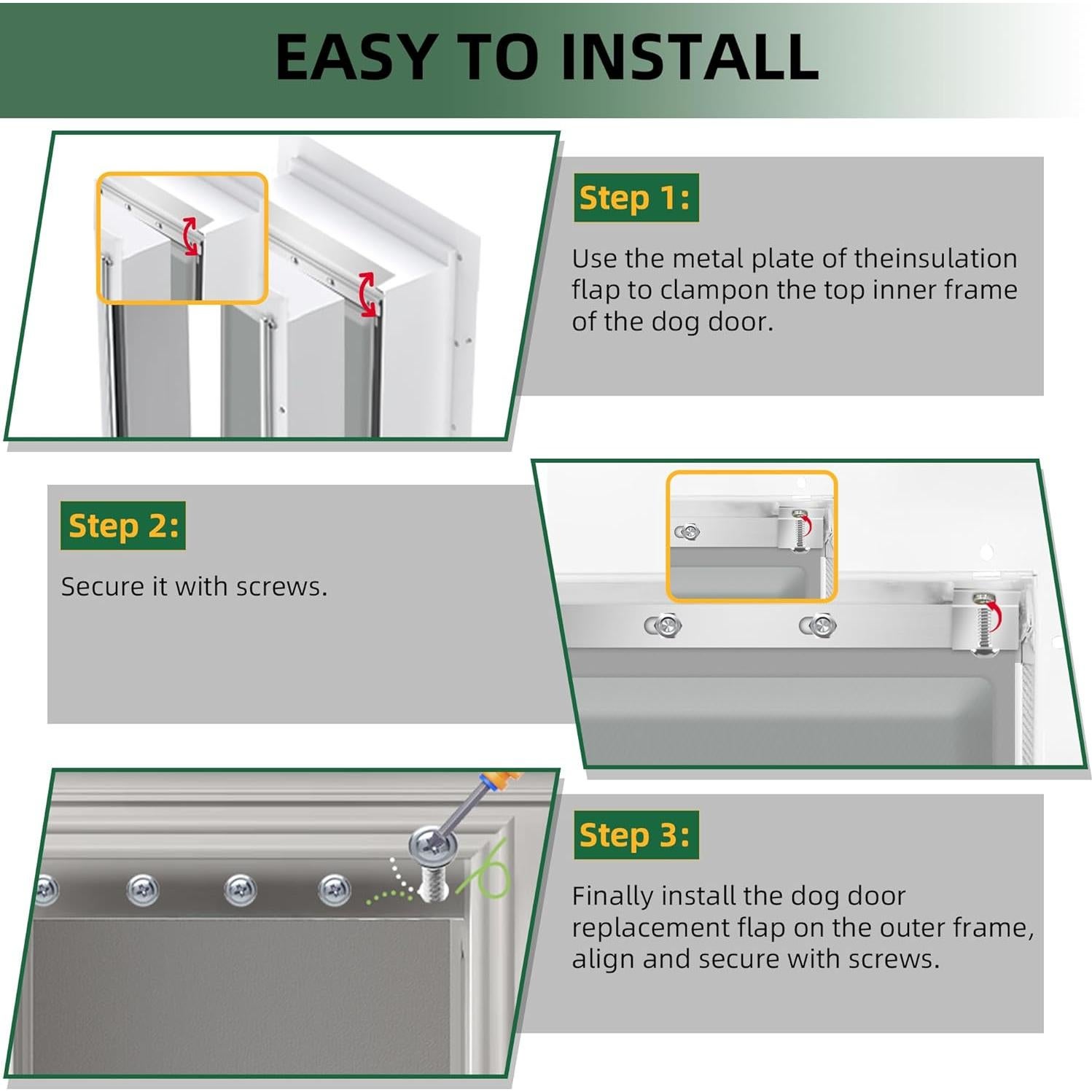 EASY TO INSTALL

Step 1:

Use the metal plate of theinsulation flap to clampon the top inner frame of the dog door.

Step 2:

Secure it with screws.

Step 3:

Finally install the dog door replacement flap on the outer frame, align and secure with screws.