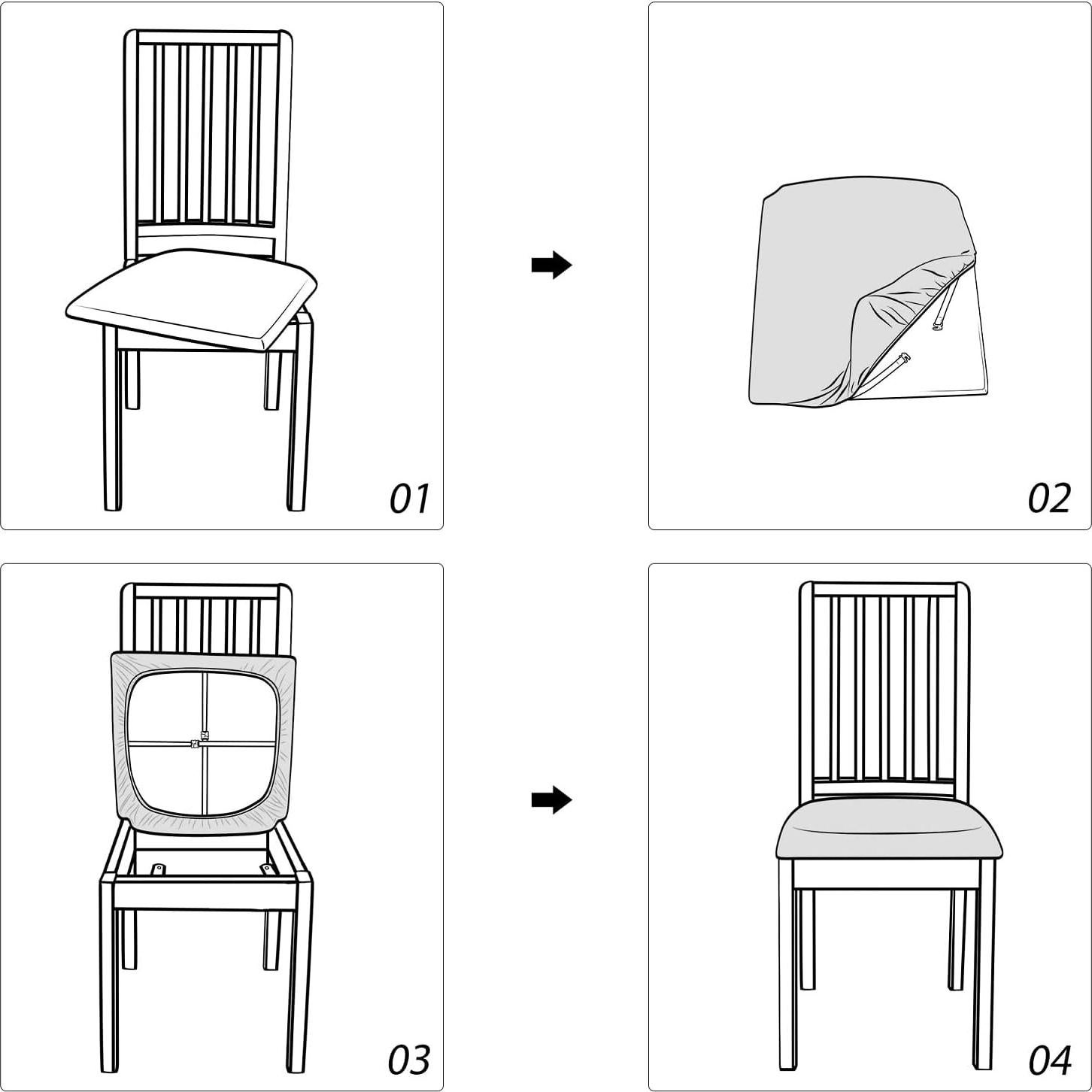 01

02

03

04