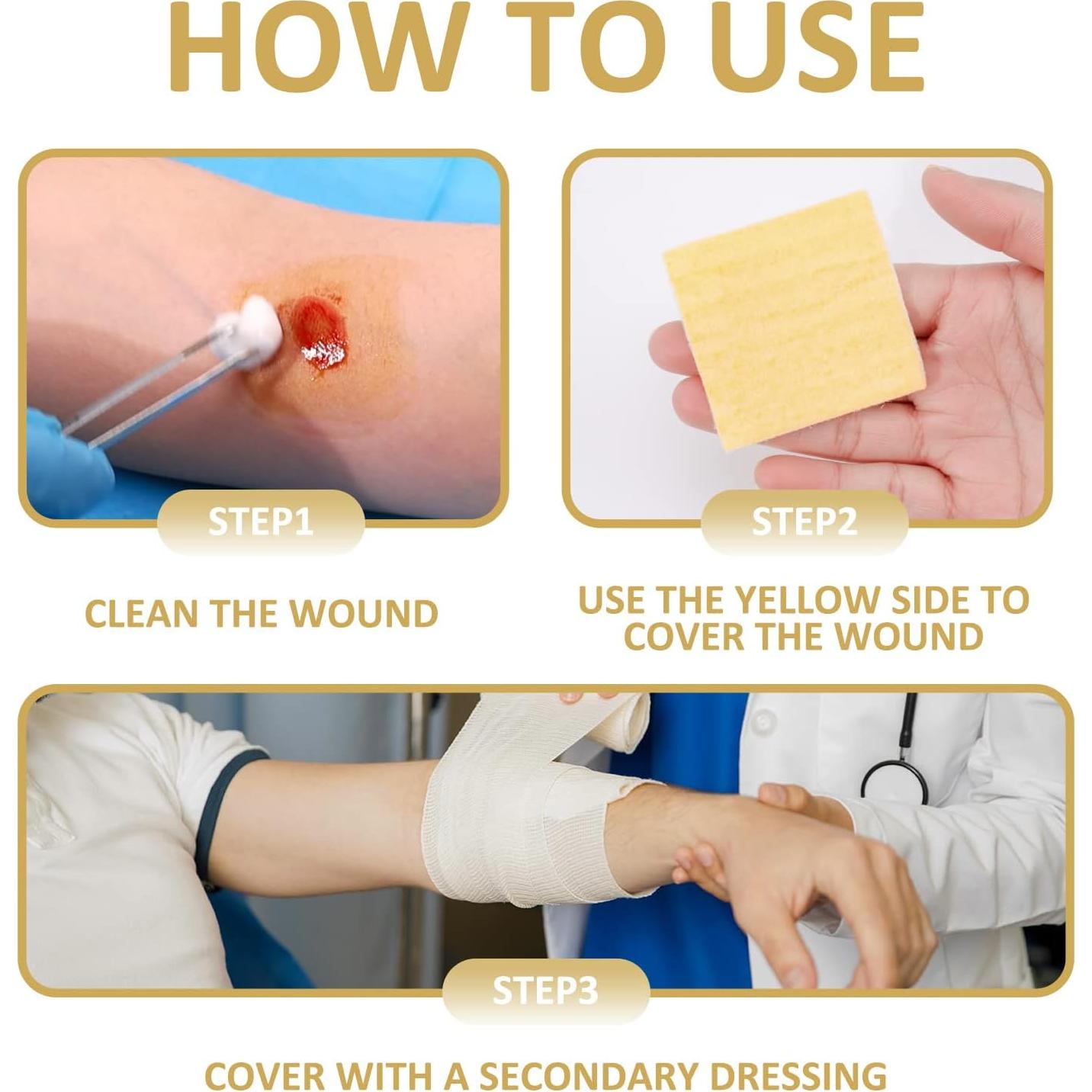 HOW TO USE

STEP1

CLEAN THE WOUND

STEP2

USE THE YELLOW SIDE TO COVER THE WOUND

STEP3

COVER WITH A SECONDARY DRESSING