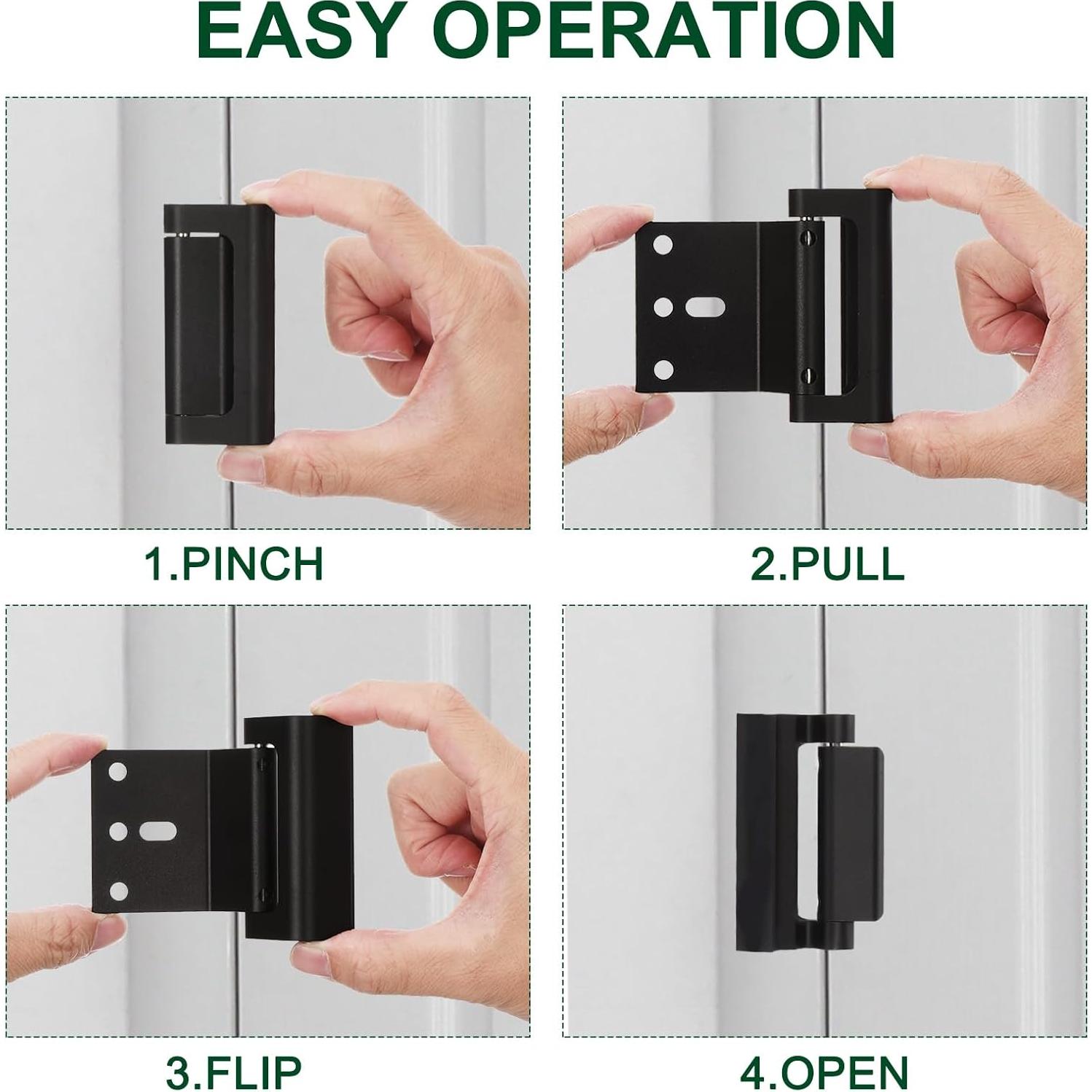 EASY OPERATION

1.PINCH

2.PULL

3.FLIP

4.OPEN