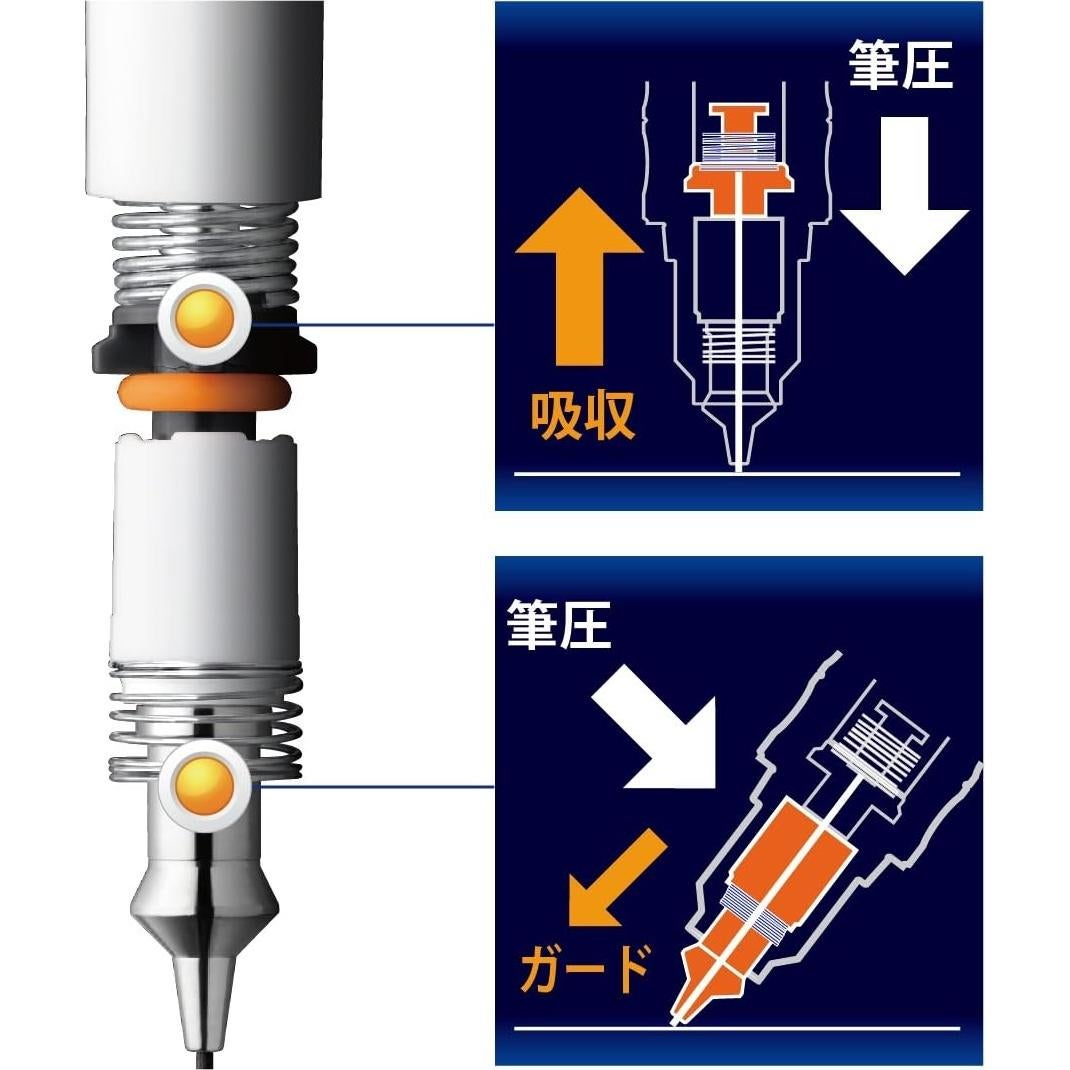 筆圧
吸収

筆圧
ガード