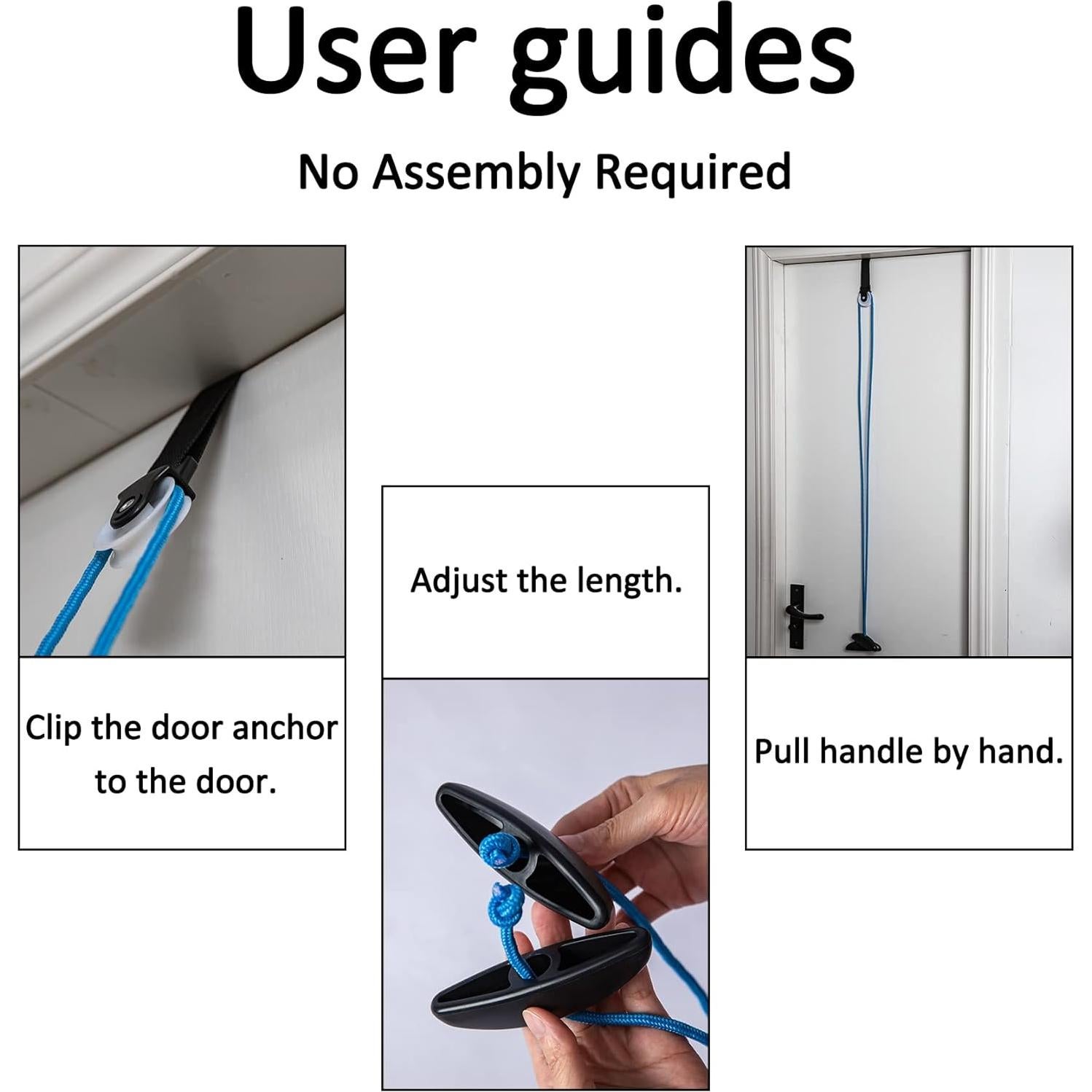 User guides

No Assembly Required

Clip the door anchor to the door.

Adjust the length.

Pull handle by hand.