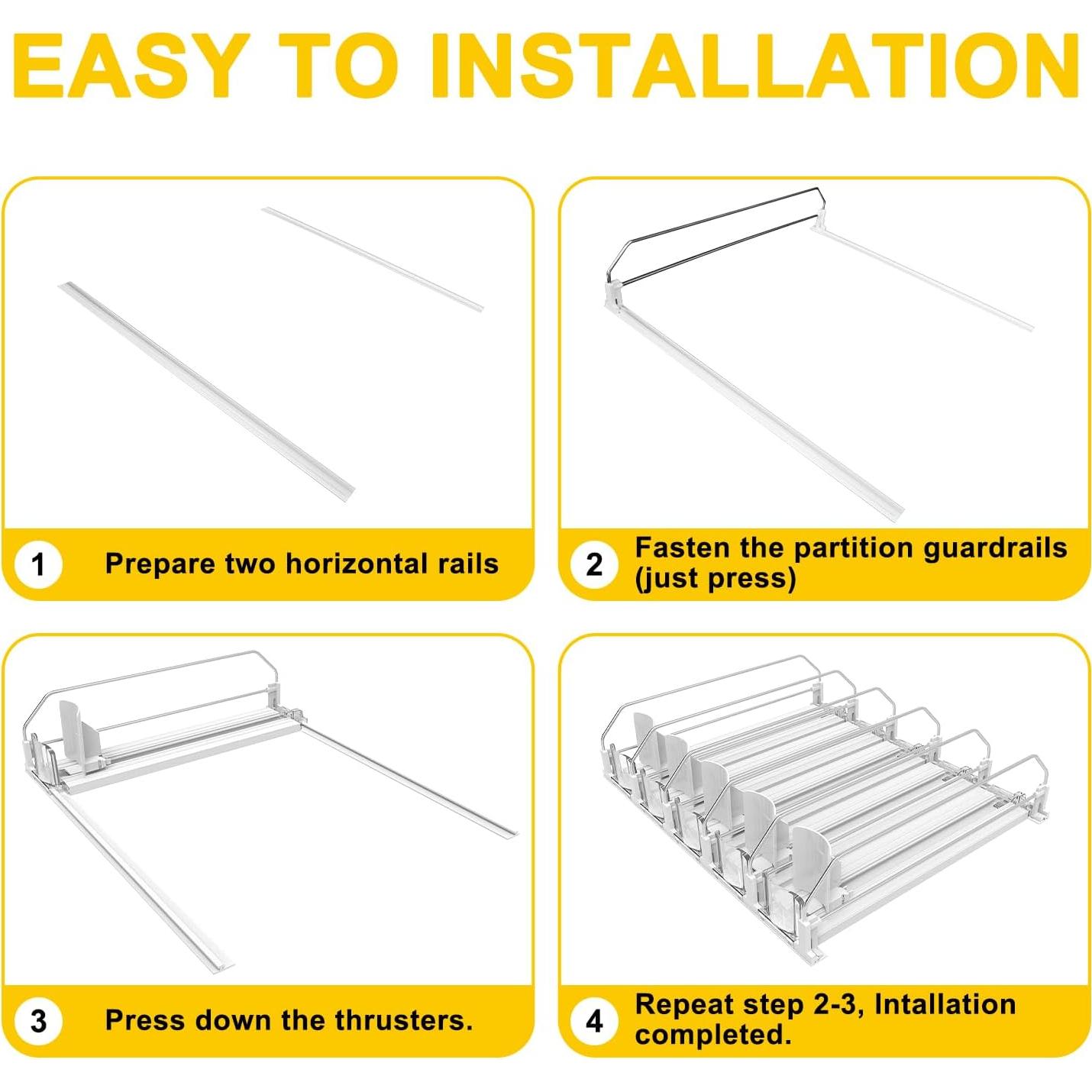 EASY TO INSTALLATION

1 Prepare two horizontal rails

2 Fasten the partition guardrails (just press)

3 Press down the thrusters.

4 Repeat step 2-3, Intallation completed.