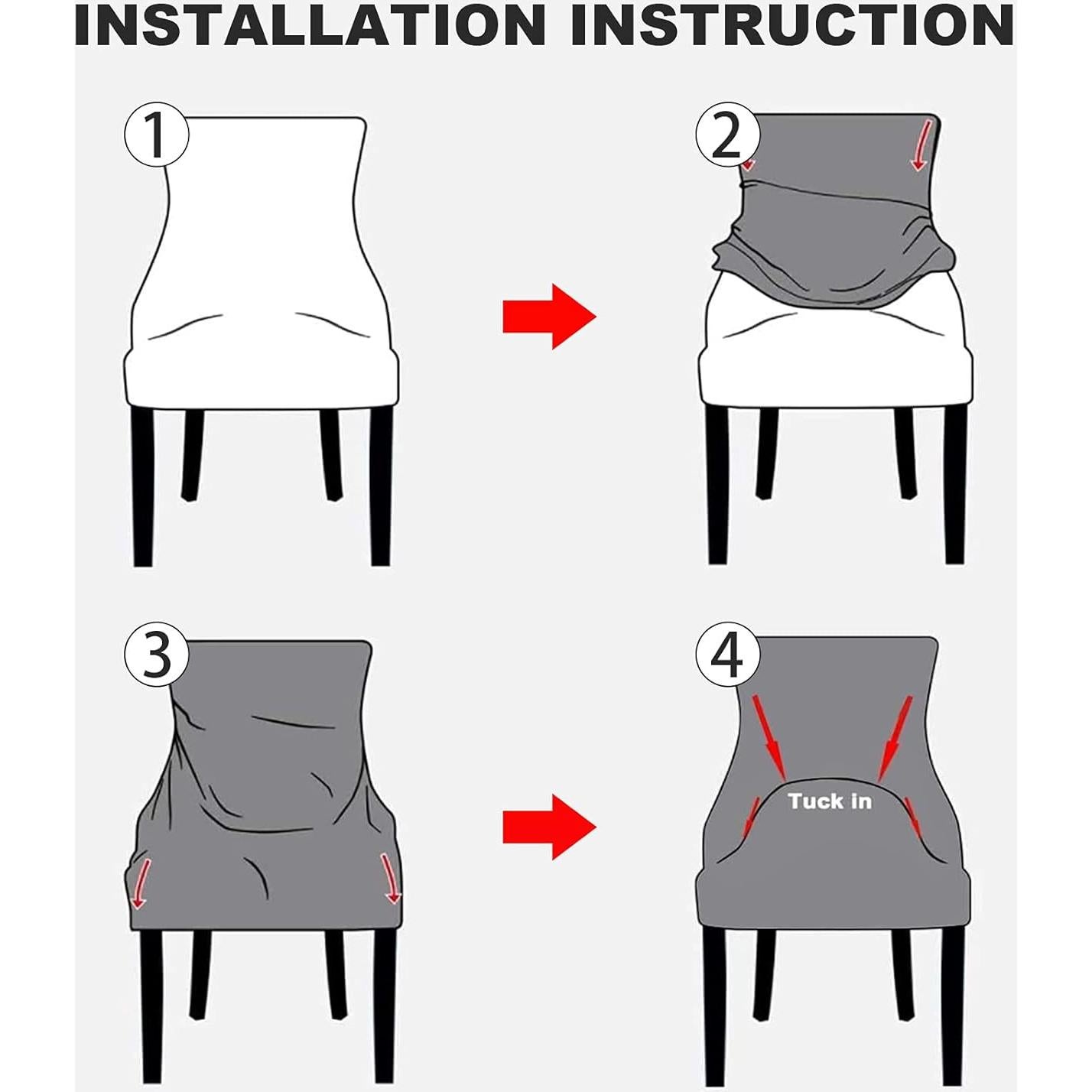 INSTALLATION INSTRUCTION

1

2

3

4

Tuck in