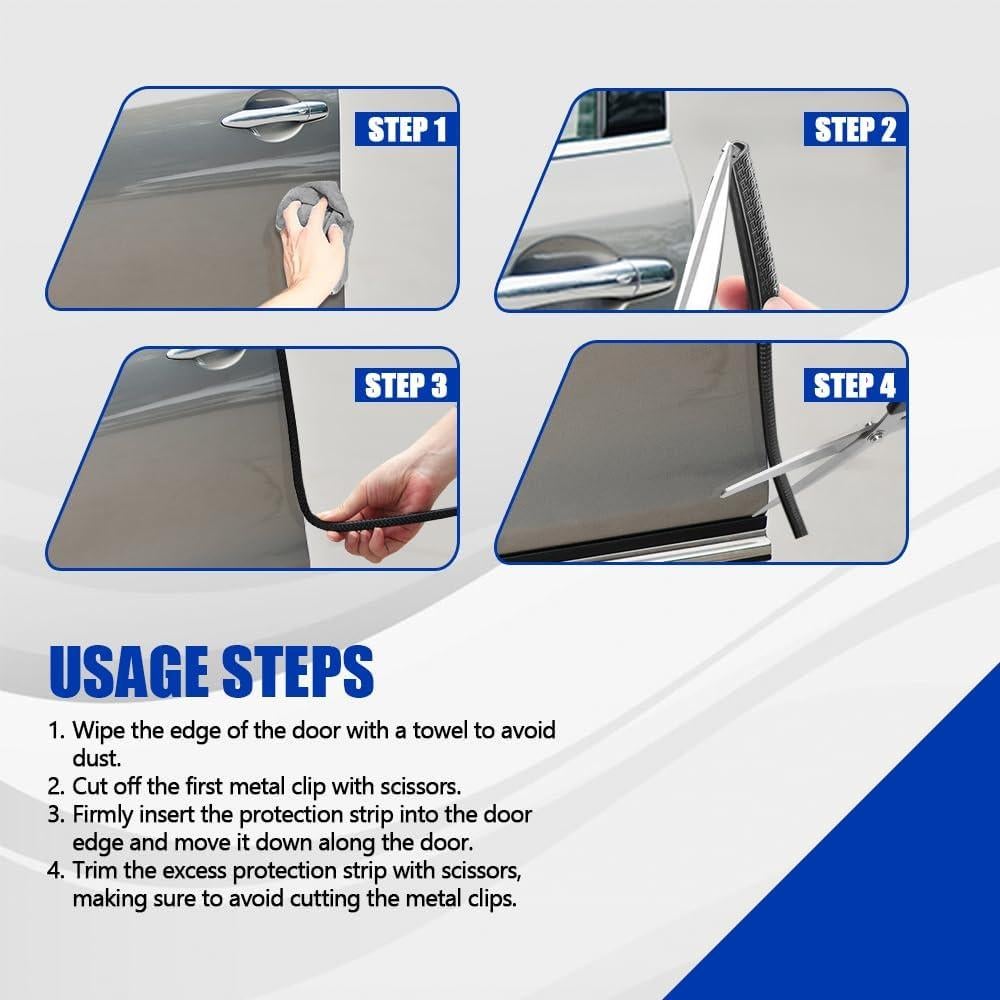 STEP 1

STEP 2

STEP 3

STEP 4

USAGE STEPS

1. Wipe the edge of the door with a towel to avoid dust.
2. Cut off the first metal clip with scissors.
3. Firmly insert the protection strip into the door edge and move it down along the door.
4. Trim the excess protection strip with scissors, making sure to avoid cutting the metal clips.