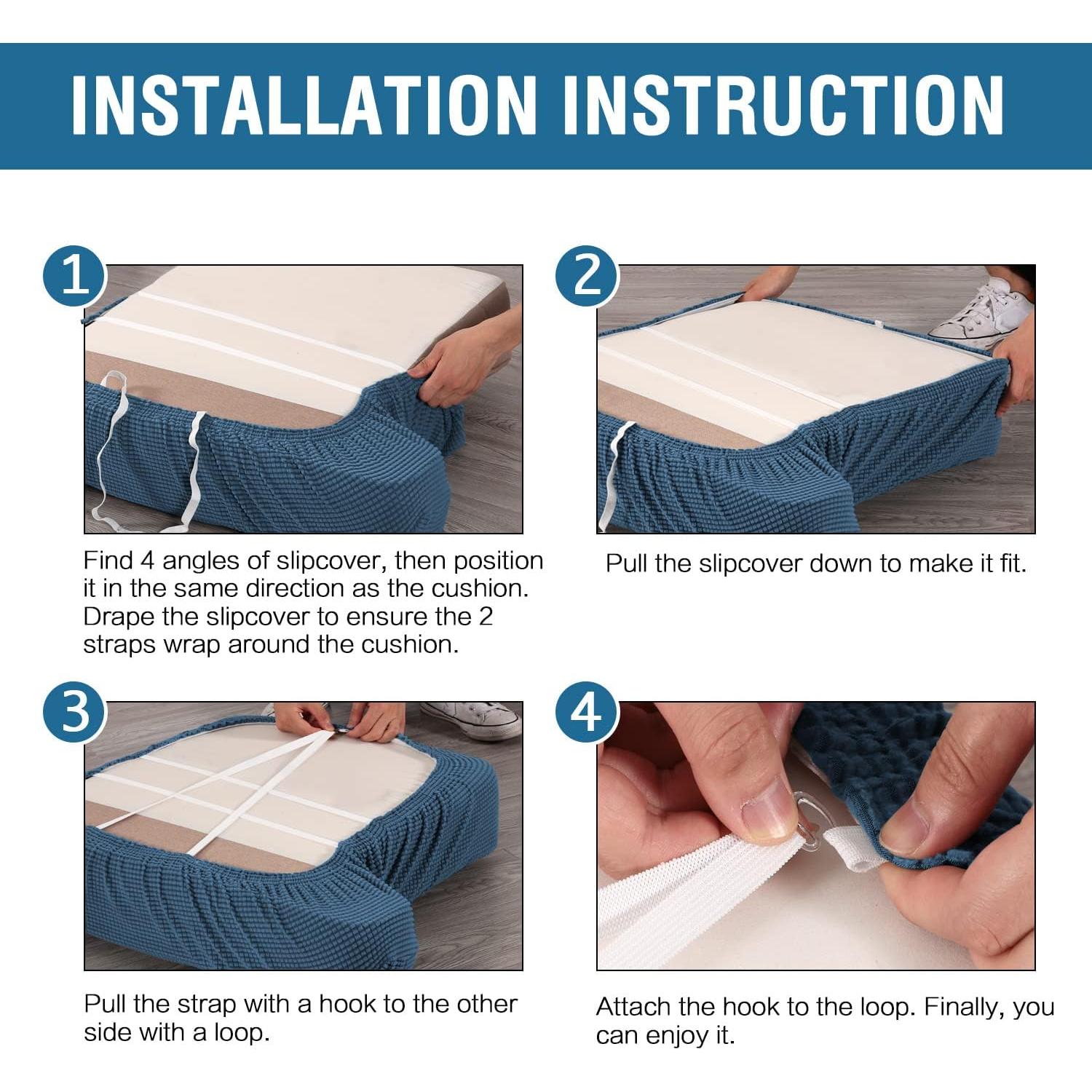 INSTALLATION INSTRUCTION

1

Find 4 angles of slipcover, then position it in the same direction as the cushion. Drape the slipcover to ensure the 2 straps wrap around the cushion.

2

Pull the slipcover down to make it fit.

3

Pull the strap with a hook to the other side with a loop.

4

Attach the hook to the loop. Finally, you can enjoy it.