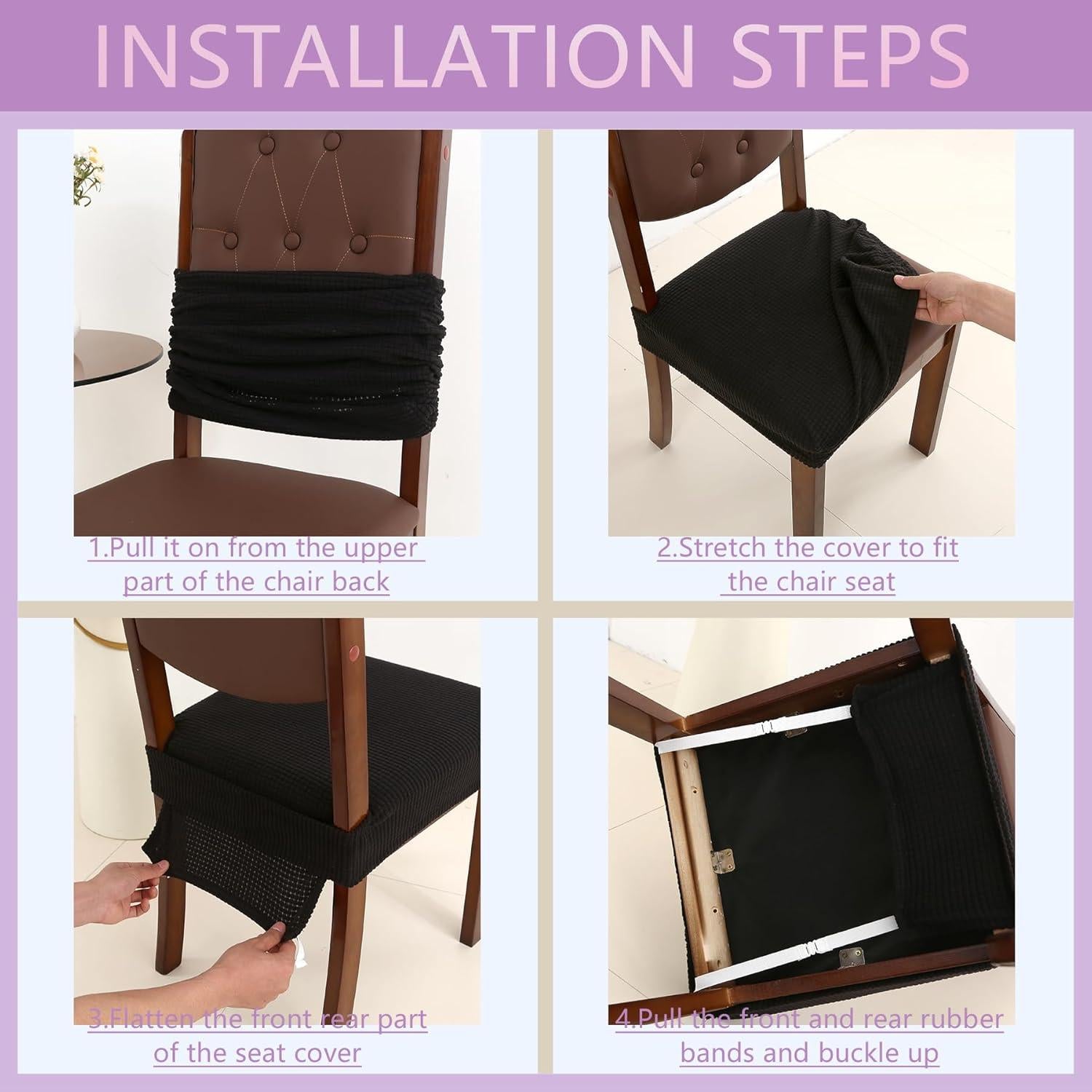 INSTALLATION STEPS

1.Pull it on from the upper part of the chair back

2.Stretch the cover to fit the chair seat

3.Flatten the front rear part of the seat cover

4.Pull the front and rear rubber bands and buckle up