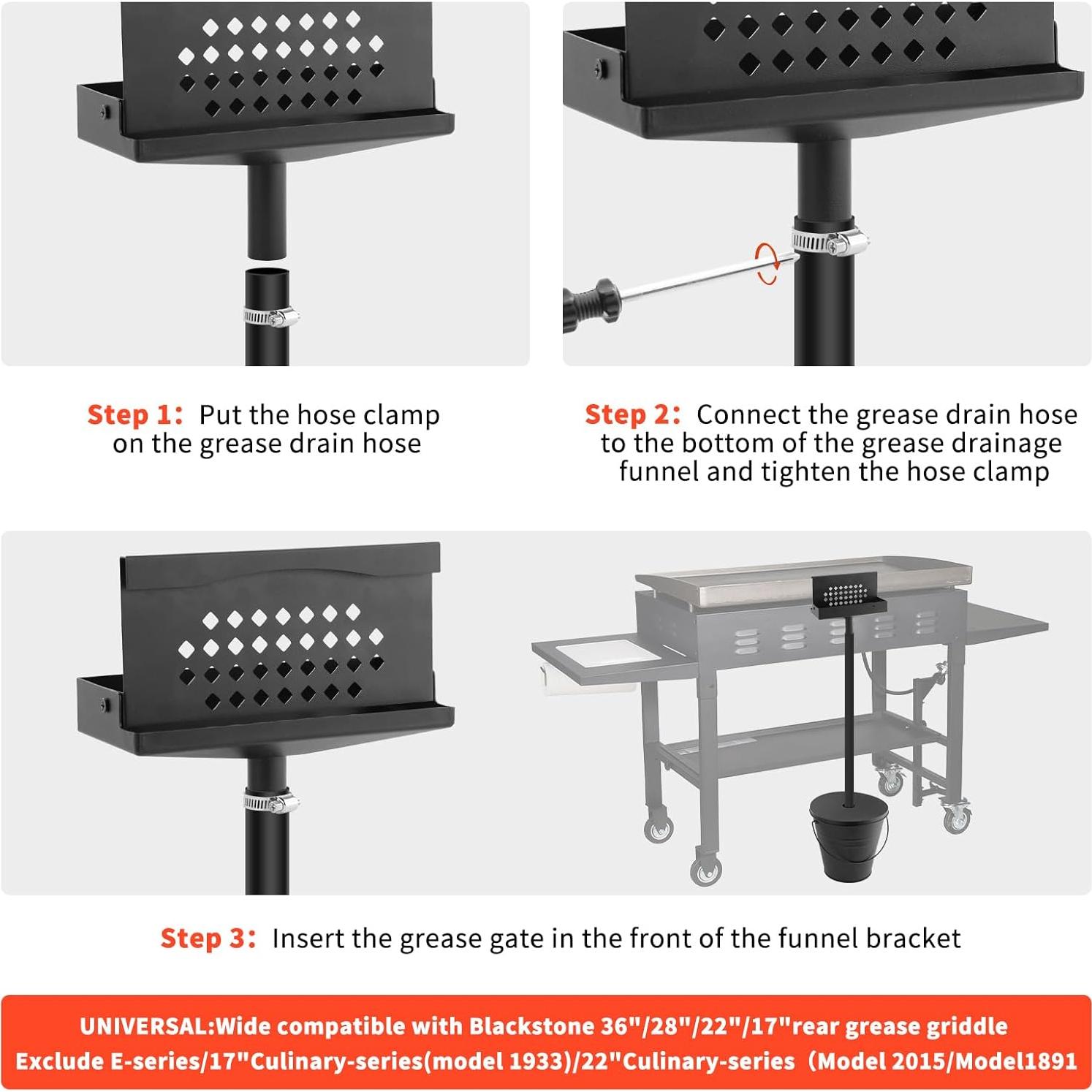 Step 1: Put the hose clamp on the grease drain hose

Step 2: Connect the grease drain hose to the bottom of the grease drainage funnel and tighten the hose clamp

Step 3: Insert the grease gate in the front of the funnel bracket

UNIVERSAL:Wide compatible with Blackstone 36"/28"/22"/17"rear grease griddle
Exclude E-series/17"Culinary-series(model 1933)/22"Culinary-series（Model 2015/Model1891