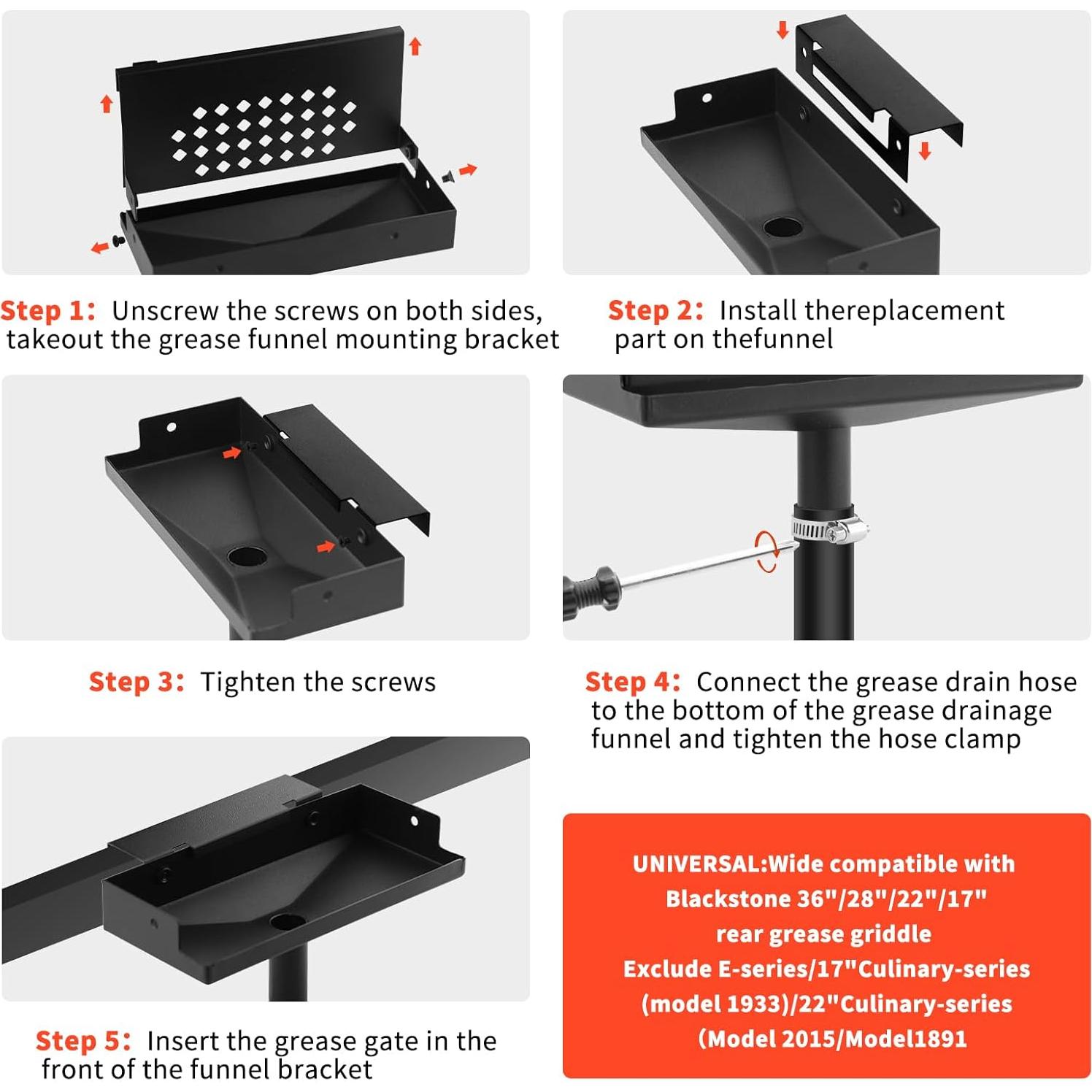 Step 1: Unscrew the screws on both sides, takeout the grease funnel mounting bracket

Step 2: Install thereplacement part on thefunnel

Step 3: Tighten the screws

Step 4: Connect the grease drain hose to the bottom of the grease drainage funnel and tighten the hose clamp

Step 5: Insert the grease gate in the front of the funnel bracket

UNIVERSAL:Wide compatible with Blackstone 36"/28"/22"/17" rear grease griddle Exclude E-series/17"Culinary-series (model 1933)/22"Culinary-series (Model 2015/Model1891