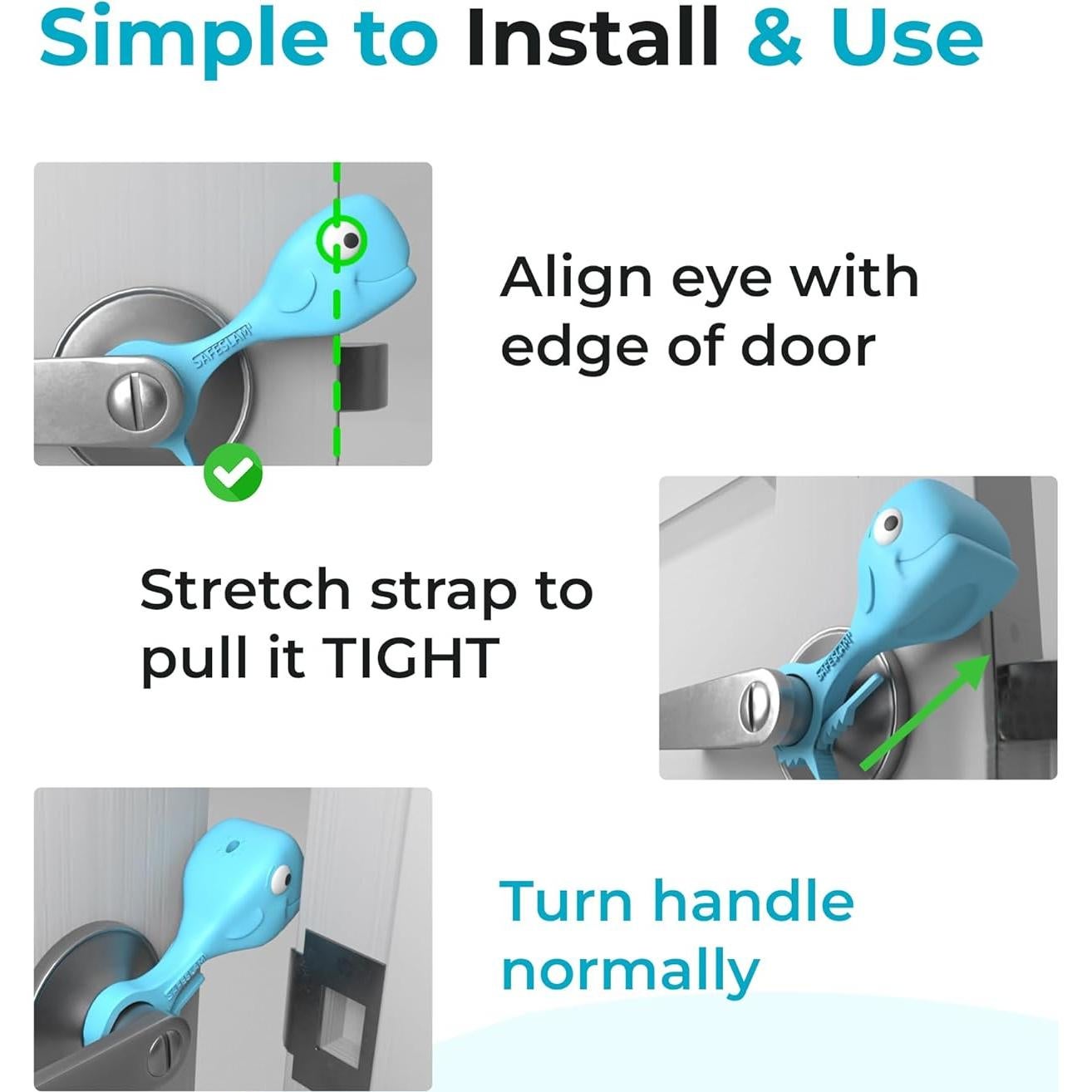 Simple to Install & Use

SAFESLAM

Align eye with edge of door

Stretch strap to pull it TIGHT

SAFESLAM

Turn handle normally