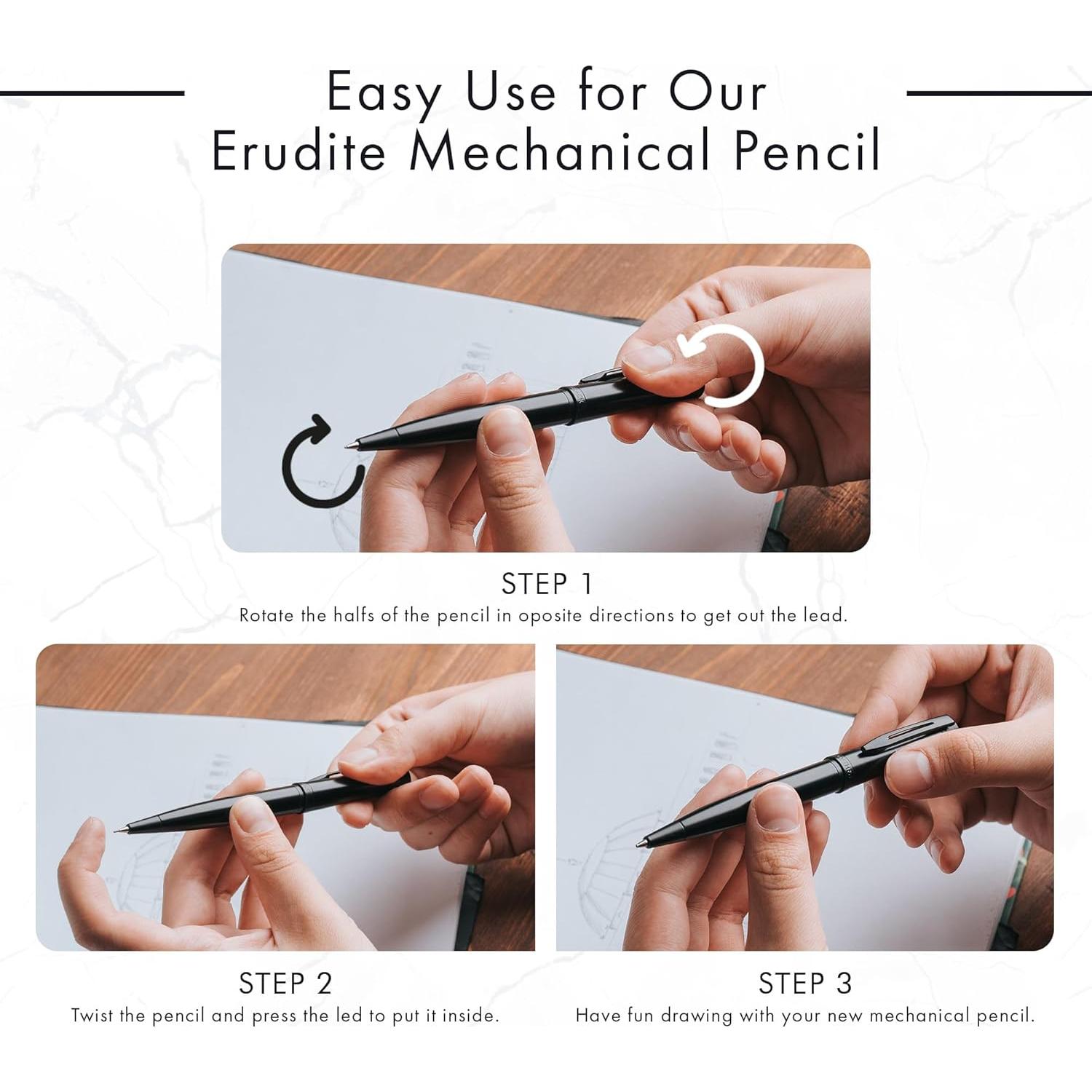 Easy Use for Our Erudite Mechanical Pencil

STEP 1
Rotate the halfs of the pencil in oposite directions to get out the lead.

STEP 2
Twist the pencil and press the led to put it inside.

STEP 3
Have fun drawing with your new mechanical pencil.