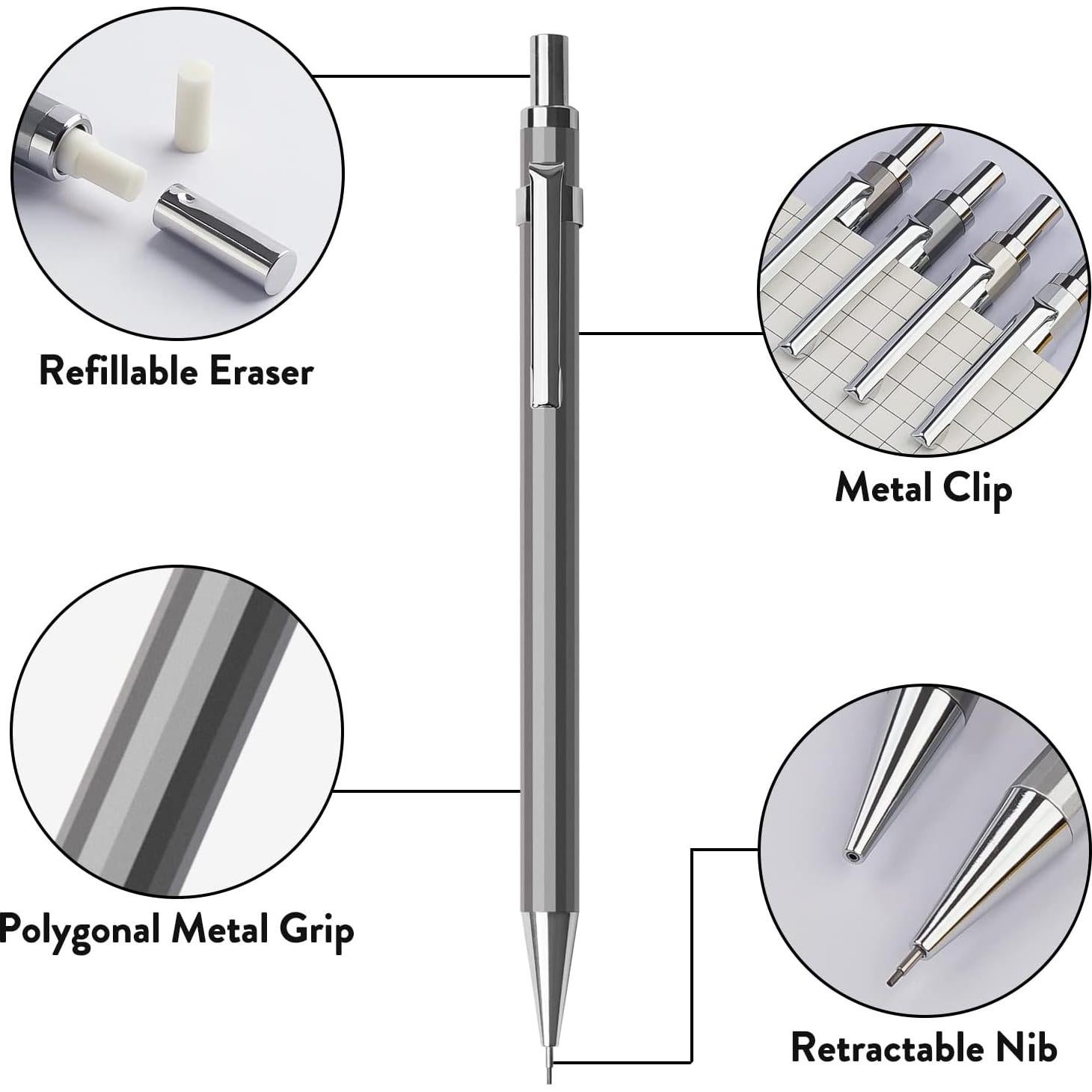 Refillable Eraser

Metal Clip

Polygonal Metal Grip

Retractable Nib