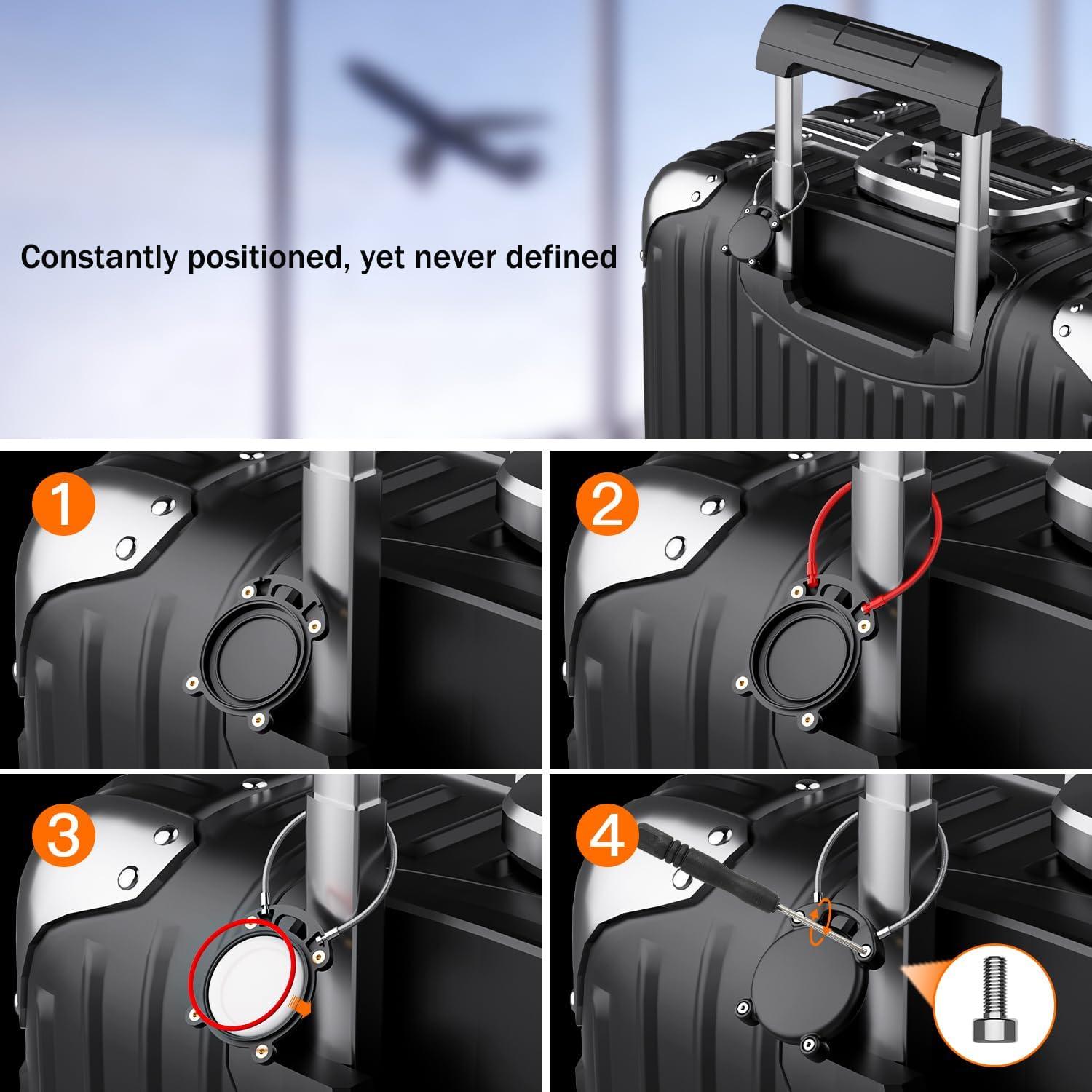 Constantly positioned, yet never defined

1

2

3

4