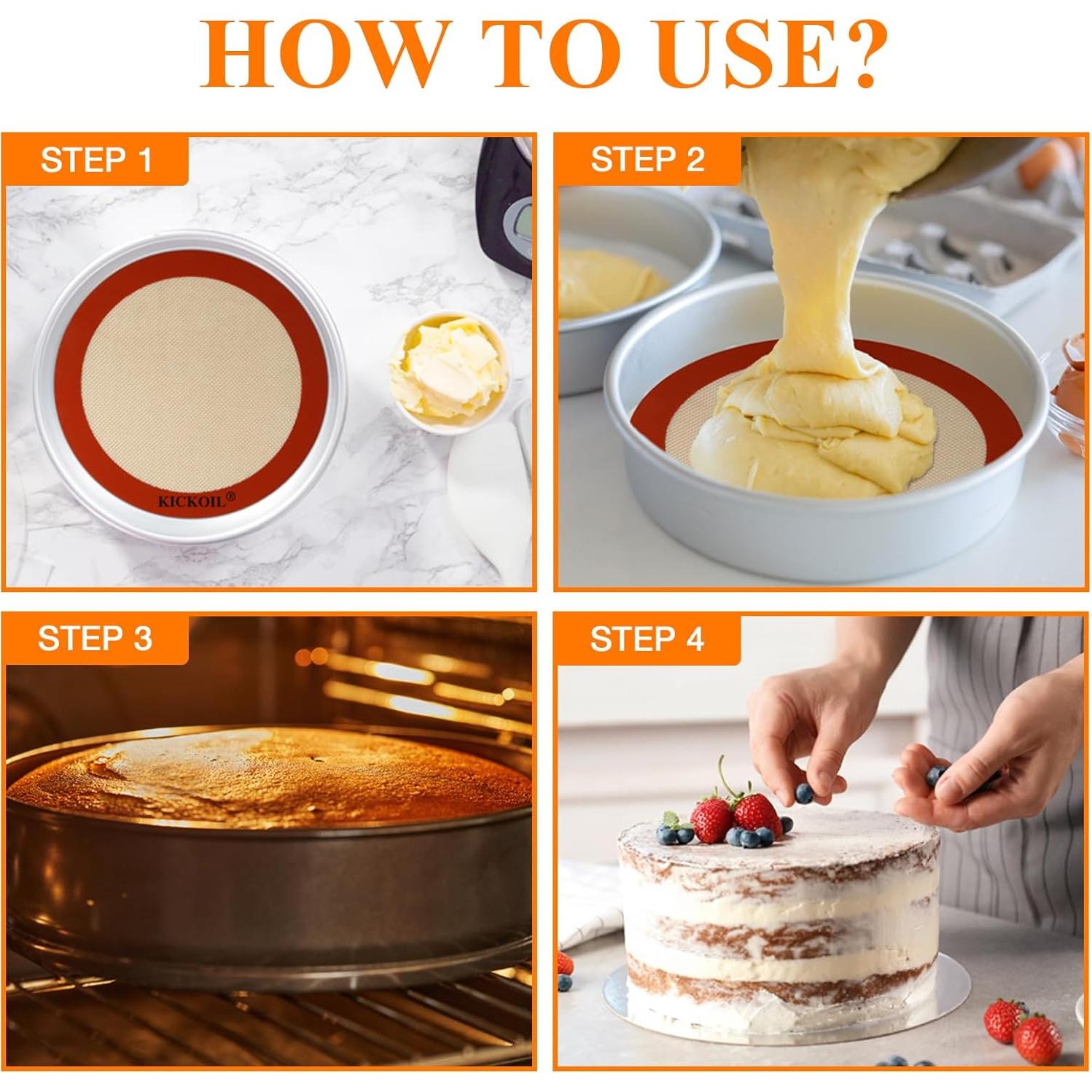 HOW TO USE?

STEP 1

KICKOIL®

STEP 2

STEP 3

STEP 4