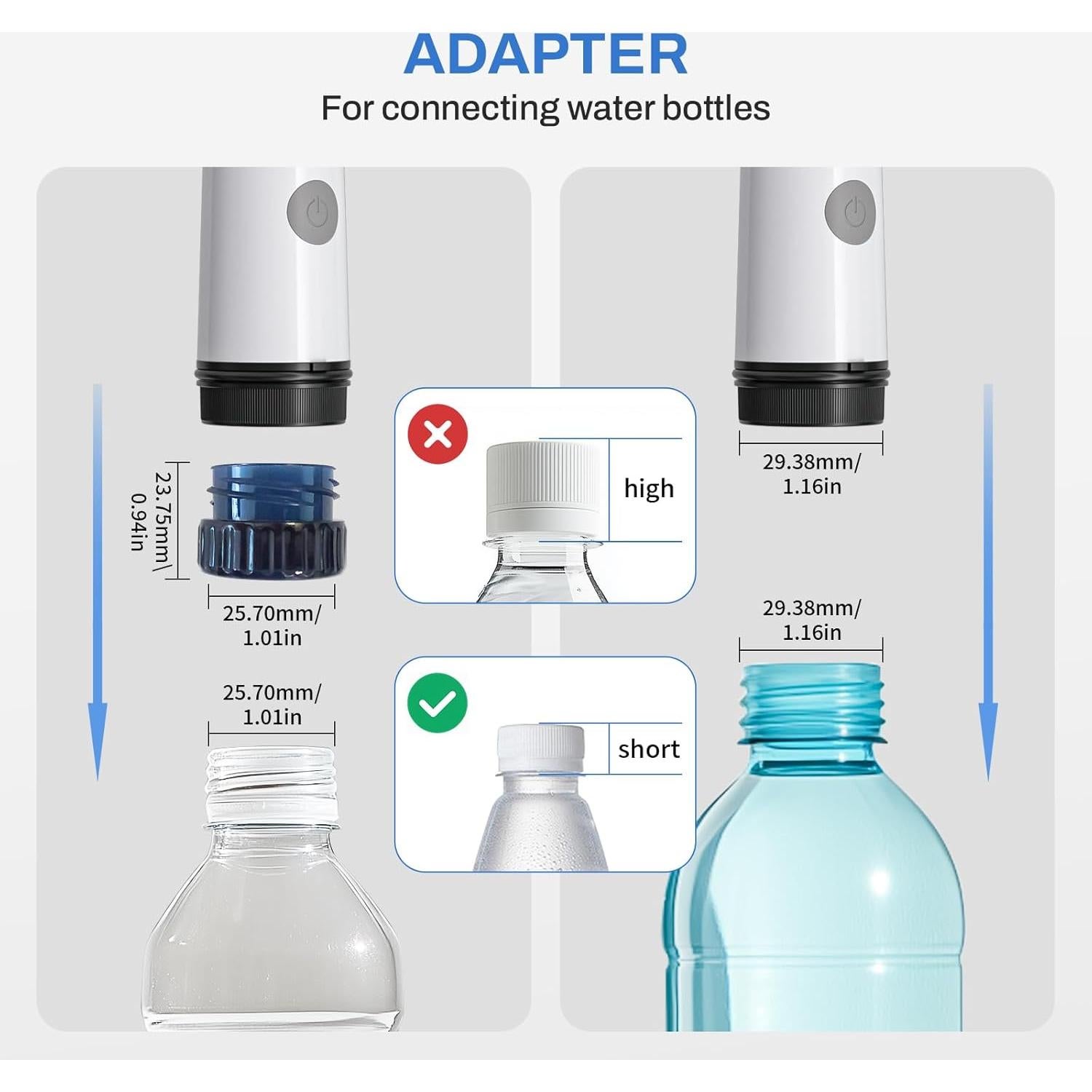 ADAPTER
For connecting water bottles

23.75mm\ 0.94in

25.70mm/ 1.01in

25.70mm/ 1.01in

high

short

29.38mm/ 1.16in

29.38mm/ 1.16in