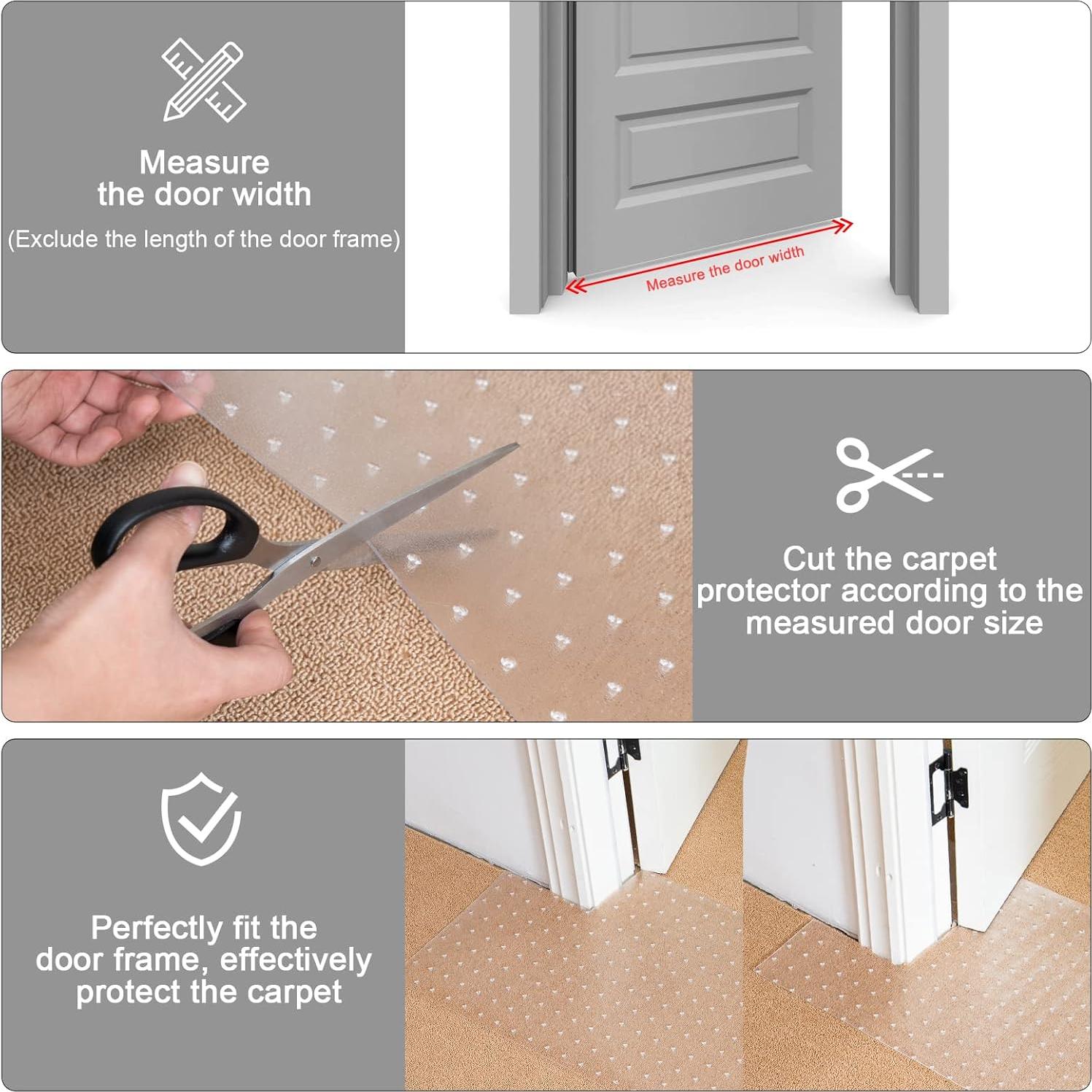 Measure the door width

(Exclude the length of the door frame)

Measure the door width

Cut the carpet protector according to the measured door size

Perfectly fit the door frame, effectively protect the carpet