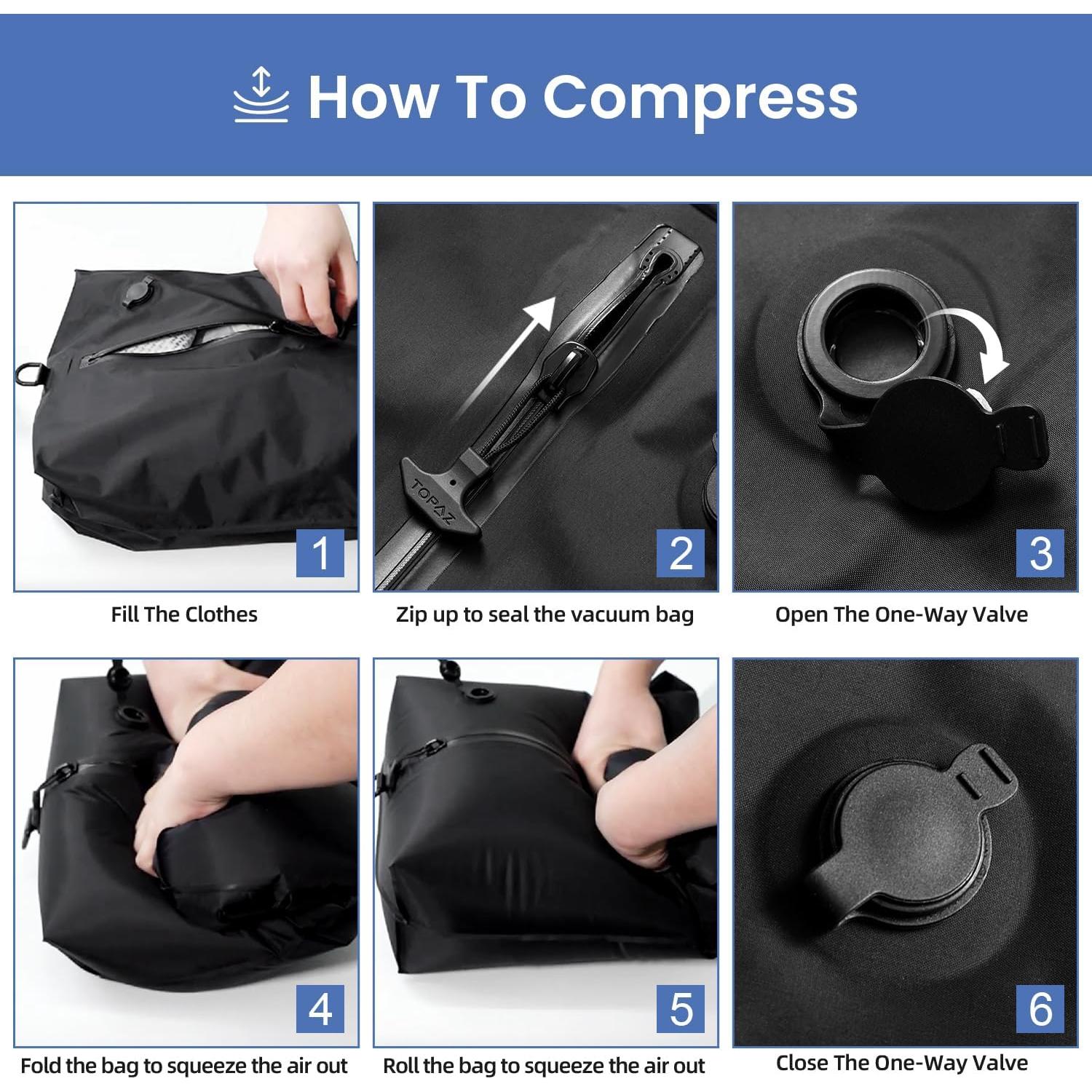 How To Compress

1

Fill The Clothes

TOPAZ

2

Zip up to seal the vacuum bag

3

Open The One-Way Valve

4

Fold the bag to squeeze the air out

5

Roll the bag to squeeze the air out

6

Close The One-Way Valve