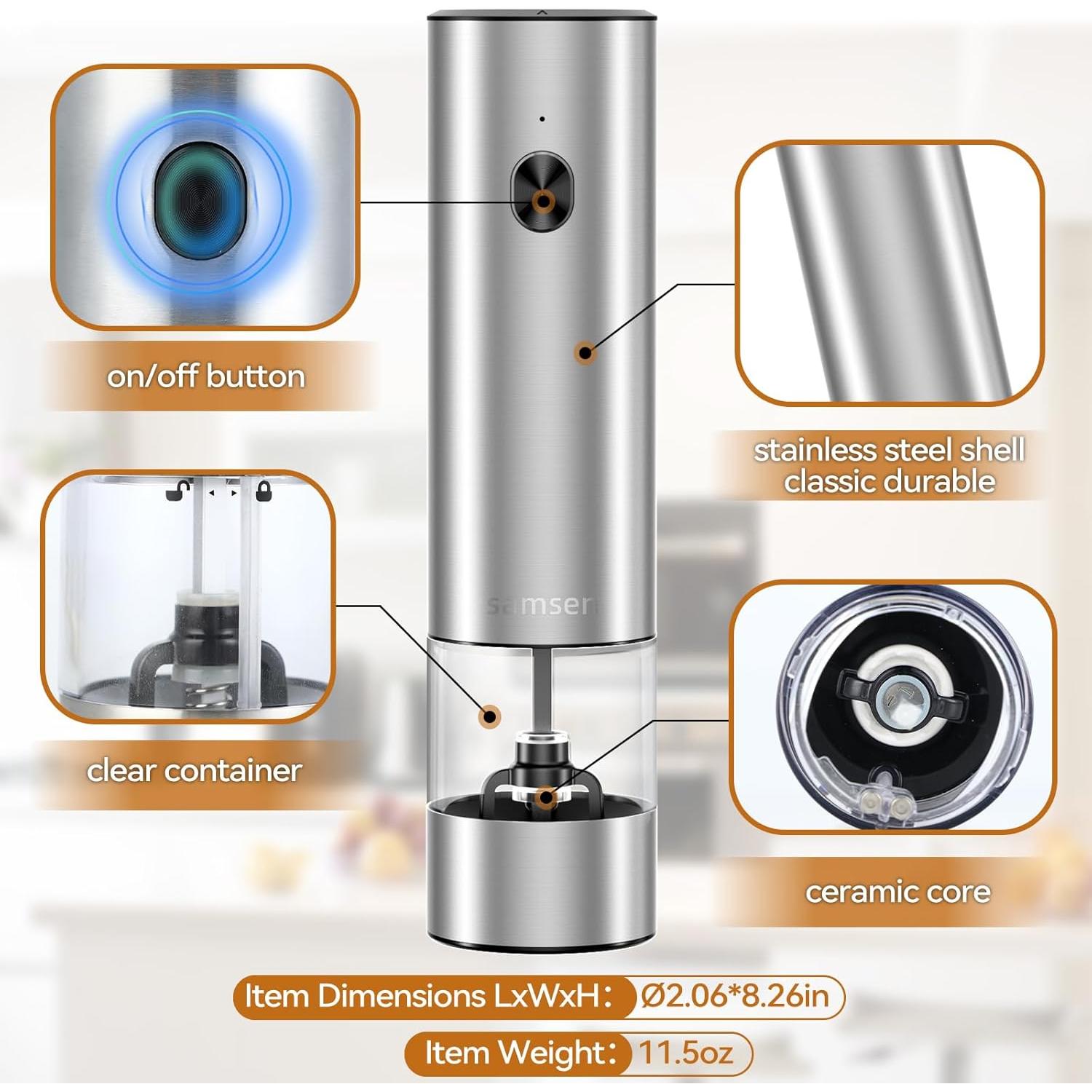 on/off button

stainless steel shell classic durable

samsen

clear container

ceramic core

Item Dimensions LxWxH: Ø2.06*8.26in

Item Weight: 11.5oz