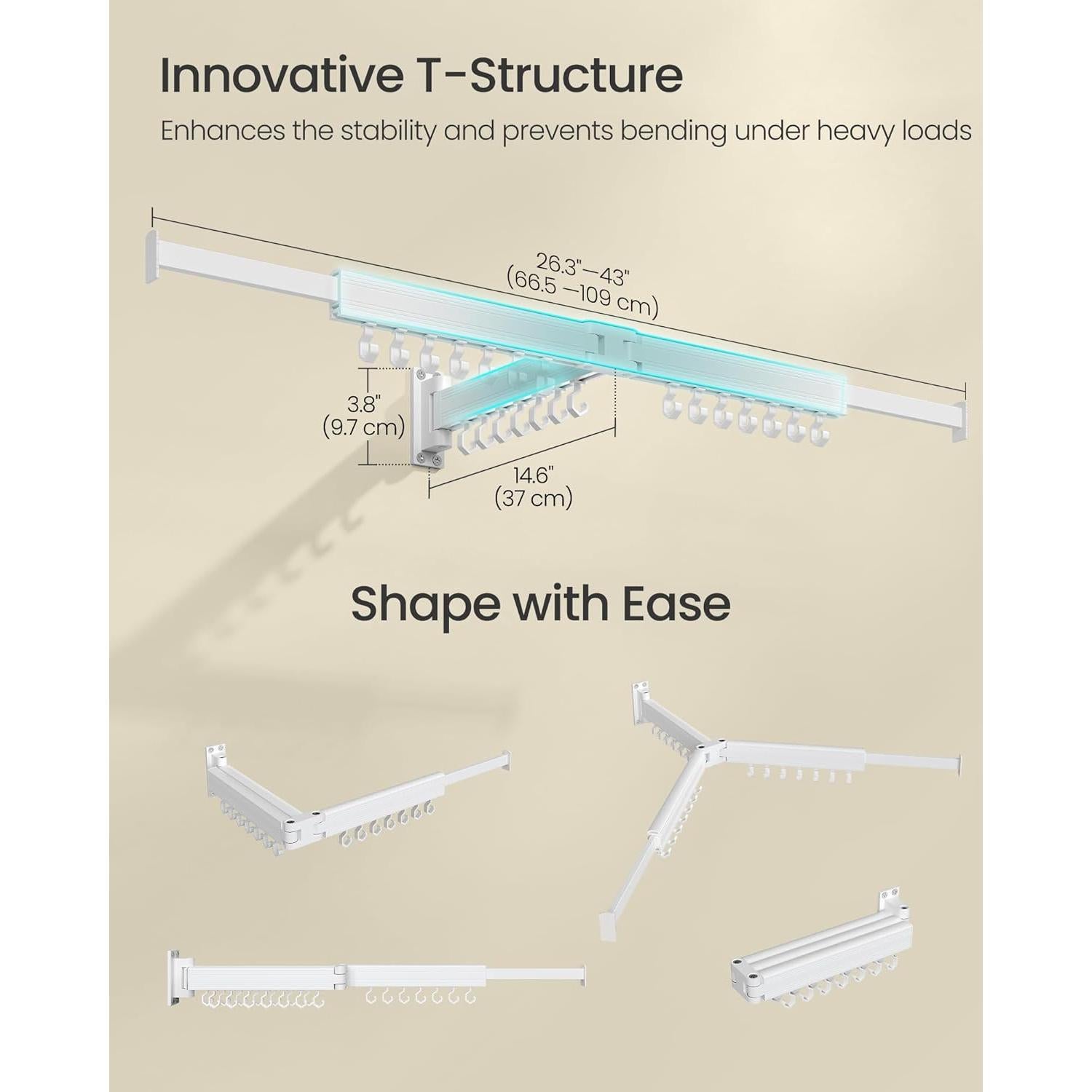 Innovative T-Structure

Enhances the stability and prevents bending under heavy loads

26.3"—43"
(66.5 —109 cm)

3.8"
(9.7 cm)

14.6"
(37 cm)

Shape with Ease